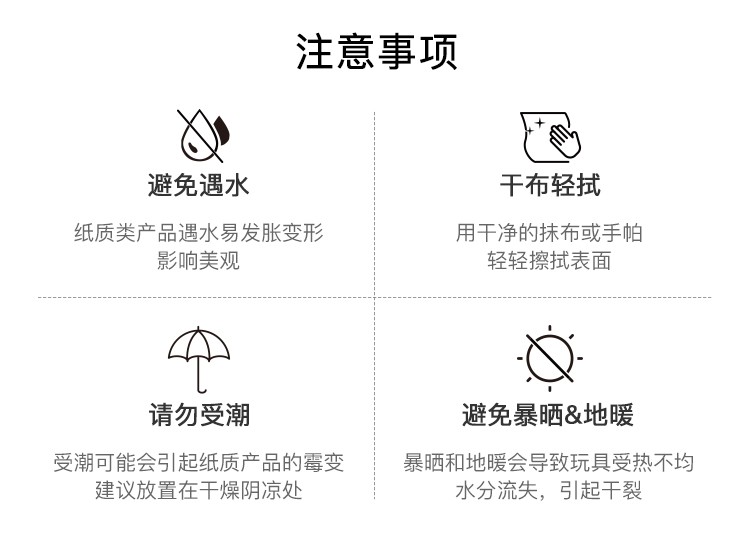 注意事项

避免遇水

纸质类产品遇水易发胀变形
影响美观

干布轻拭

用干净的抹布或手帕
轻轻擦拭表面

请勿受潮

受潮可能会引起纸质产品的霉变
建议放置在干燥阴凉处

避免暴晒&地暖

暴晒和地暖会导致玩具受热不均
水分流失，引起干裂