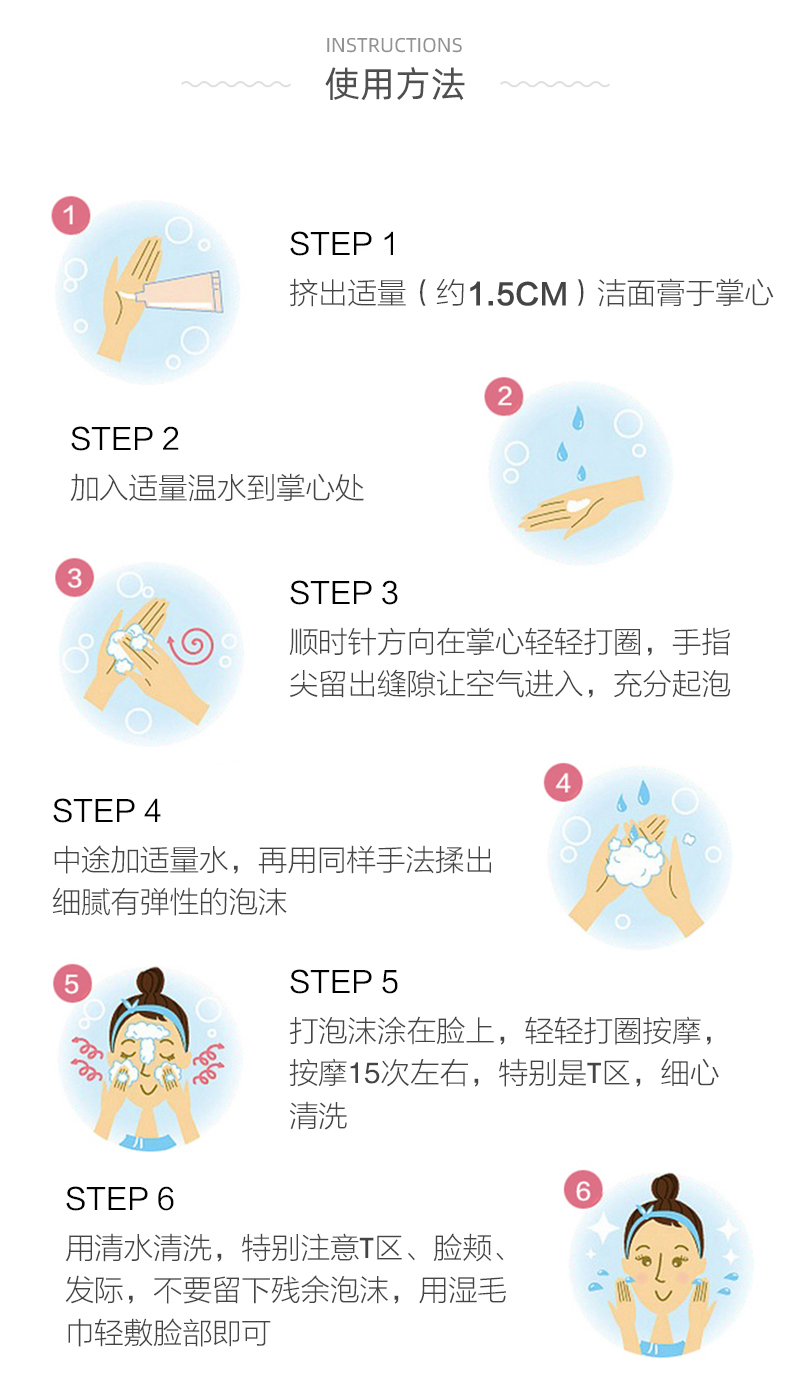 INSTRUCTIONS
使用方法

1

STEP 1
挤出适量（约1.5CM）洁面膏于掌心

2

STEP 2
加入适量温水到掌心处

3

STEP 3
顺时针方向在掌心轻轻打圈，手指尖留出缝隙让空气进入，充分起泡

4

STEP 4
中途加适量水，再用同样手法揉出细腻有弹性的泡沫

5

STEP 5
打泡沫涂在脸上，轻轻打圈按摩，按摩15次左右，特别是T区，细心清洗

6

STEP 6
用清水清洗，特别注意T区、脸颊、发际，不要留下残余泡沫，用湿毛巾轻敷脸部即可