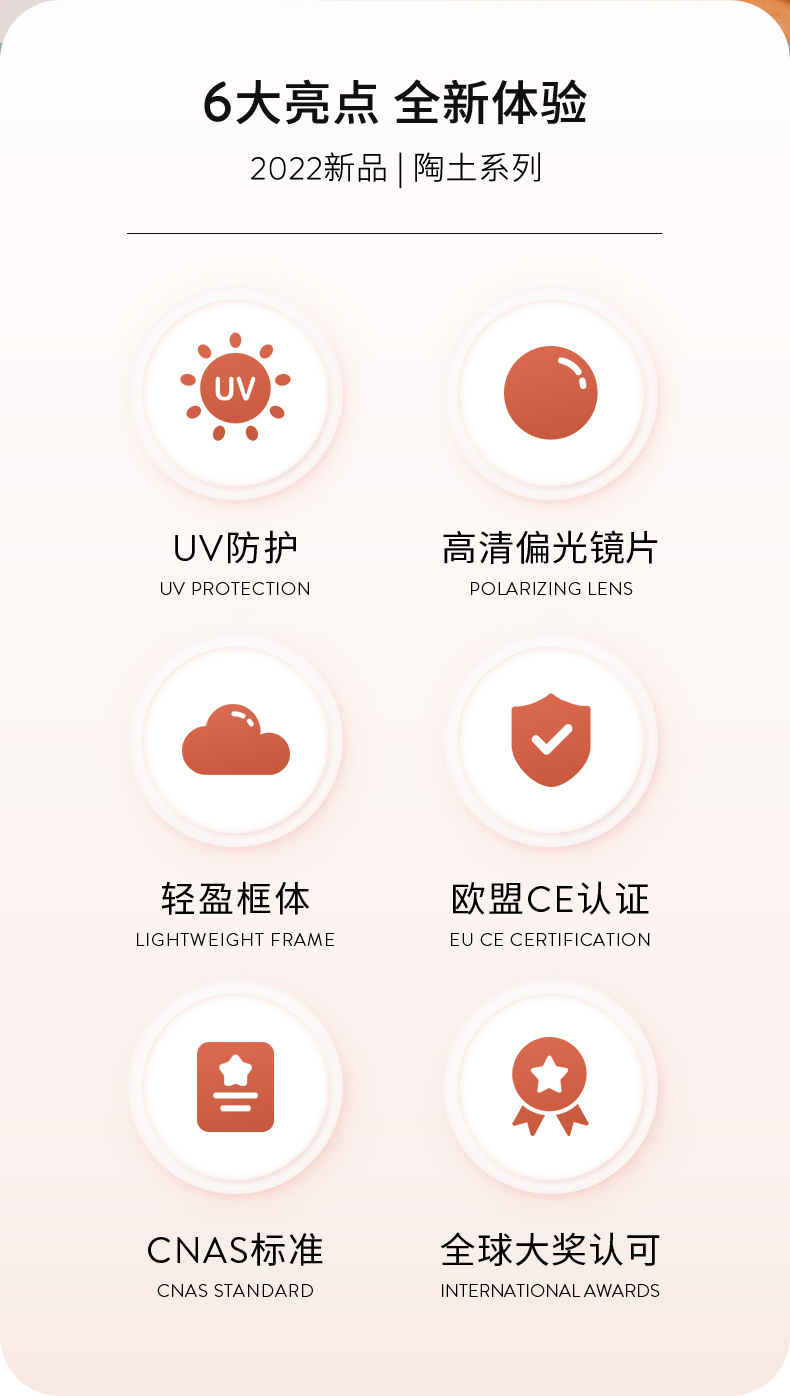 6大亮点 全新体验

2022新品 | 陶土系列

UV

UV防护
UV PROTECTION

高清偏光镜片
POLARIZING LENS

轻盈框体
LIGHTWEIGHT FRAME

欧盟CE认证
EU CE CERTIFICATION

CNAS标准
CNAS STANDARD

全球大奖认可
INTERNATIONAL AWARDS