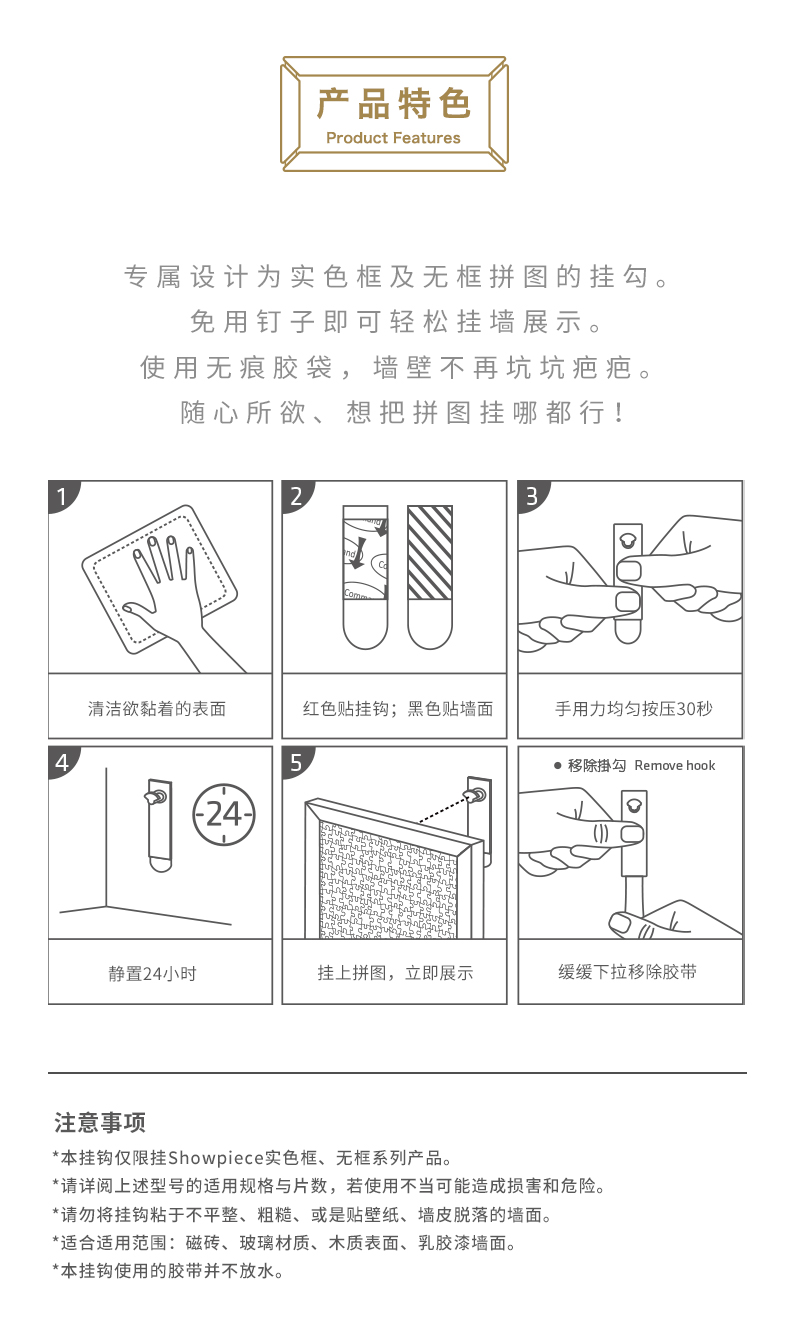 产品特色
Product Features

专属设计为实色框及无框拼图的挂勾。
免用钉子即可轻松挂墙展示。
使用无痕胶袋，墙壁不再坑坑疤疤。
随心所欲、想把拼图挂哪都行！

1
清洁欲黏着的表面

2
红色贴挂钩；黑色贴墙面

3
手用力均匀按压30秒

4
24
静置24小时

5
挂上拼图，立即展示

● 移除掛勾 Remove hook
缓缓下拉移除胶带

注意事项
*本挂钩仅限挂Showpiece实色框、无框系列产品。
*请详阅上述型号的适用规格与片数，若使用不当可能造成损害和危险。
*请勿将挂钩粘于不平整、粗糙、或是贴壁纸、墙皮脱落的墙面。
*适合适用范围：磁砖、玻璃材质、木质表面、乳胶漆墙面。
*本挂钩使用的胶带并不放水。