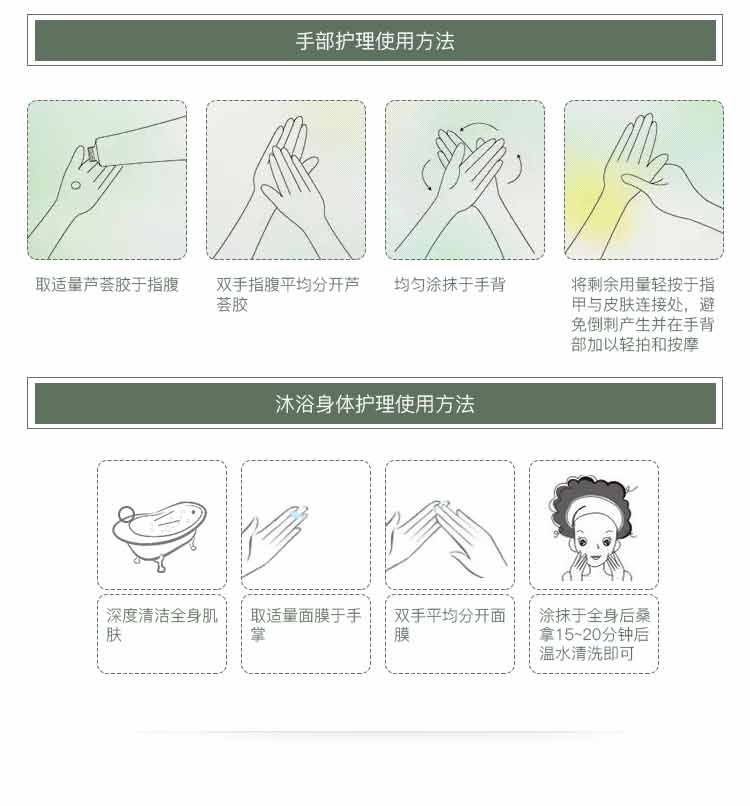 手部护理使用方法

取适量芦荟胶于指腹

双手指腹平均分开芦荟胶

均匀涂抹于手背

将剩余用量轻按于指甲与皮肤连接处，避免倒刺产生并在手背部加以轻拍和按摩

沐浴身体护理使用方法

深度清洁全身肌肤

取适量面膜于手掌

双手平均分开面膜

涂抹于全身后桑拿15~20分钟后温水清洗即可