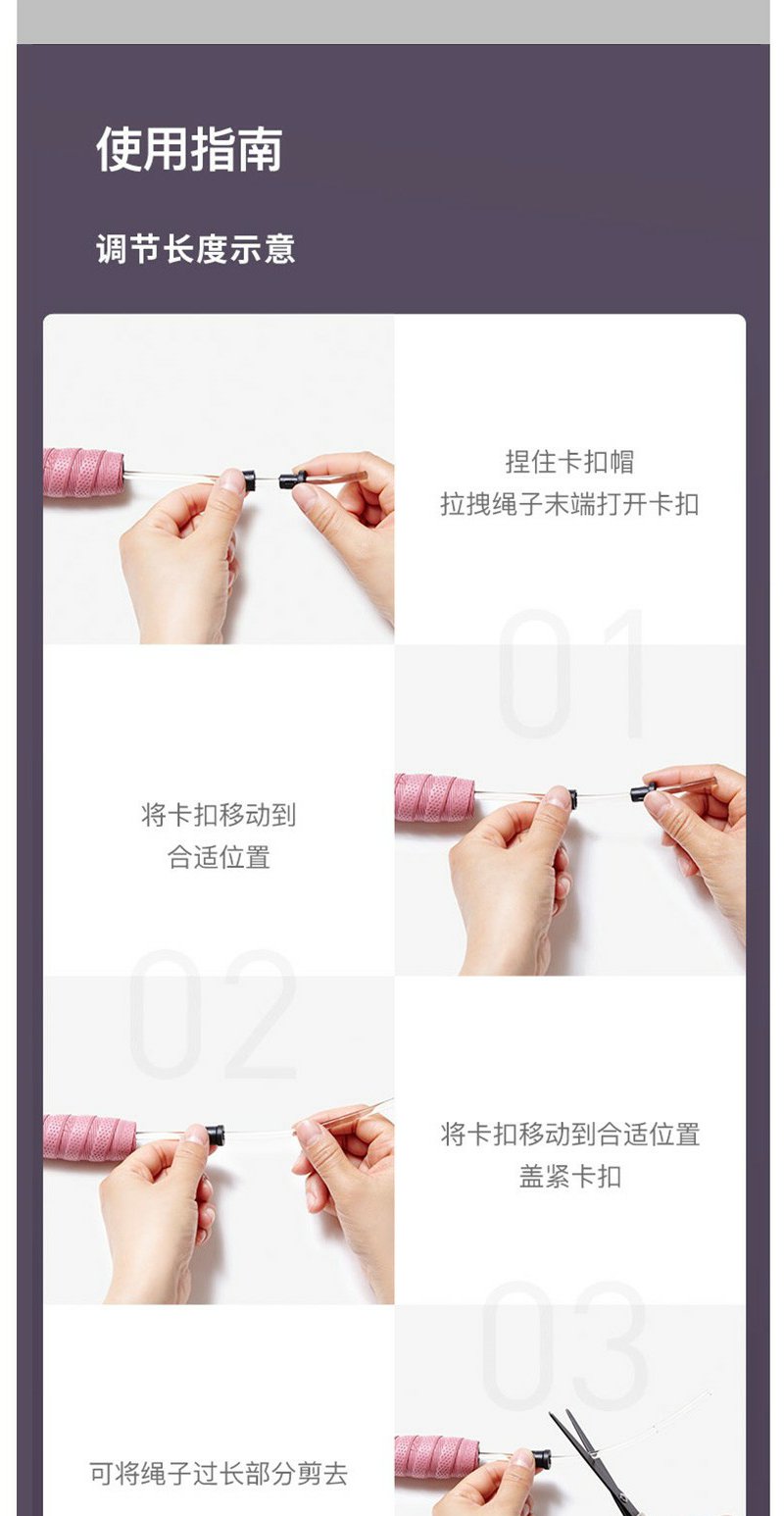 使用指南

调节长度示意

捏住卡扣帽
拉拽绳子末端打开卡扣

01

将卡扣移动到
合适位置

02

将卡扣移动到合适位置
盖紧卡扣

03

可将绳子过长部分剪去