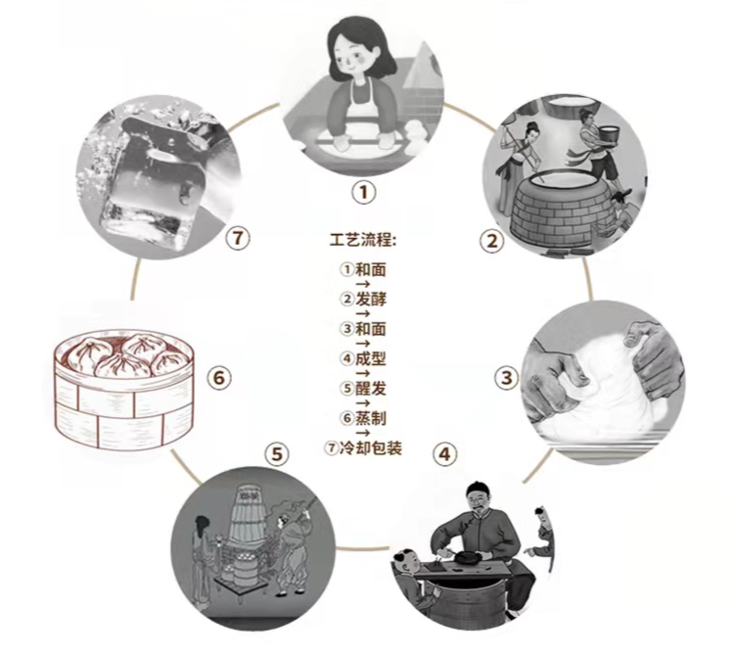 ①

②

③

④

⑤

⑥

⑦

工艺流程:
①和面
→
②发酵
→
③和面
→
④成型
→
⑤醒发
→
⑥蒸制
→
⑦冷却包装