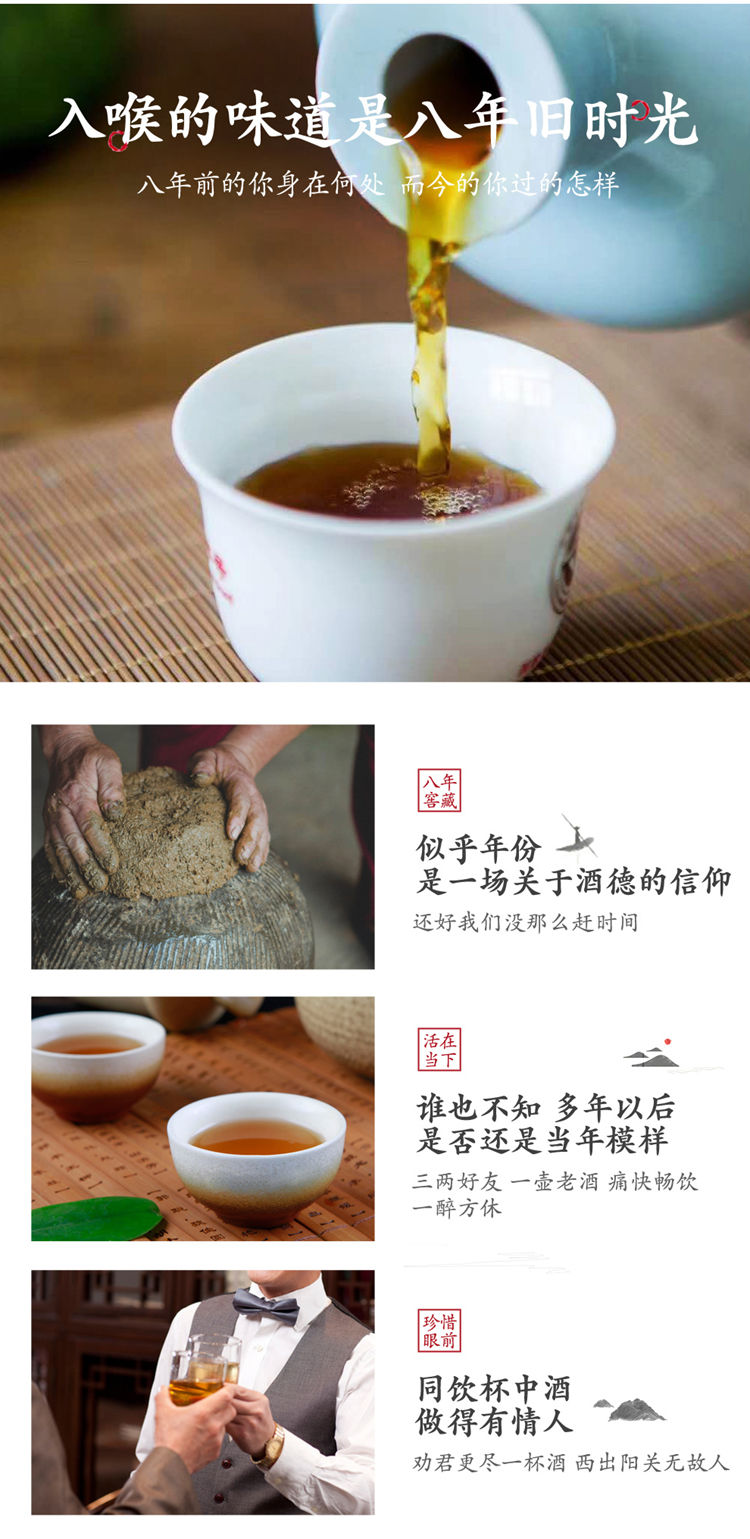 入喉的味道是八年旧时光

八年前的你身在何处 而今的你过的怎样

八年窖藏

似乎年份
是一场关于酒德的信仰

还好我们没那么赶时间

活在当下

谁也不知 多年以后
是否还是当年模样

三两好友 一壶老酒 痛快畅饮 一醉方休

珍惜眼前

同饮杯中酒
做得有情人

劝君更尽一杯酒 西出阳关无故人