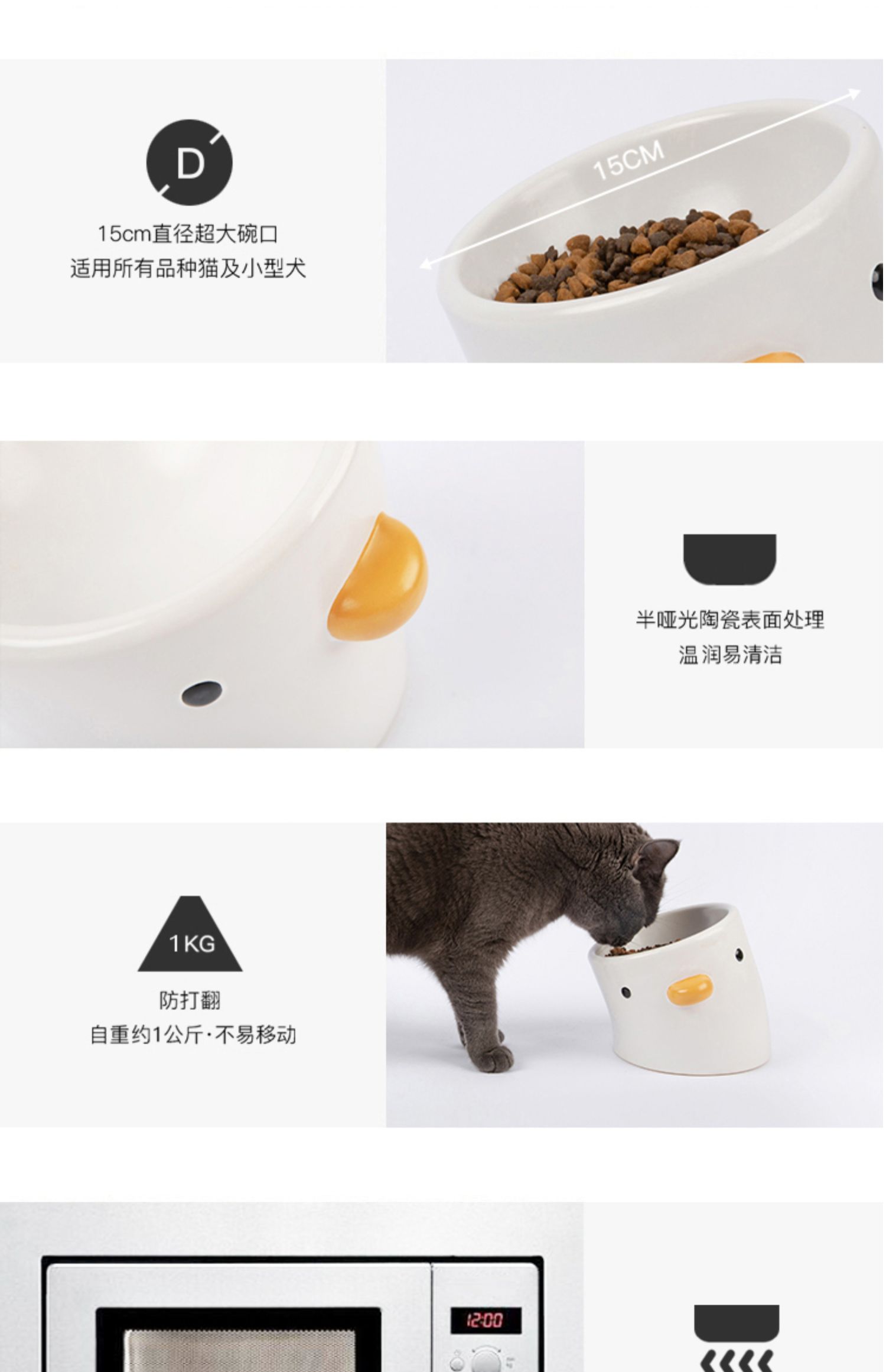 D

15cm直径超大碗口
适用所有品种猫及小型犬

15CM

半哑光陶瓷表面处理
温润易清洁

1KG

防打翻
自重约1公斤·不易移动

12:00