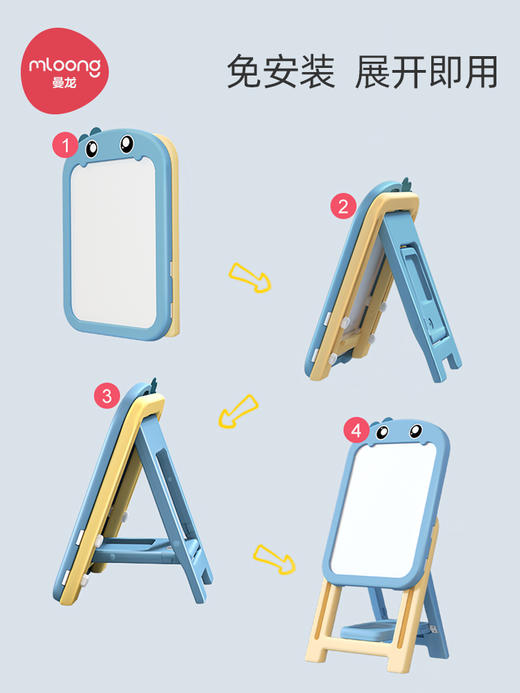 mloong
曼龙

免安装 展开即用

1

2

3

4