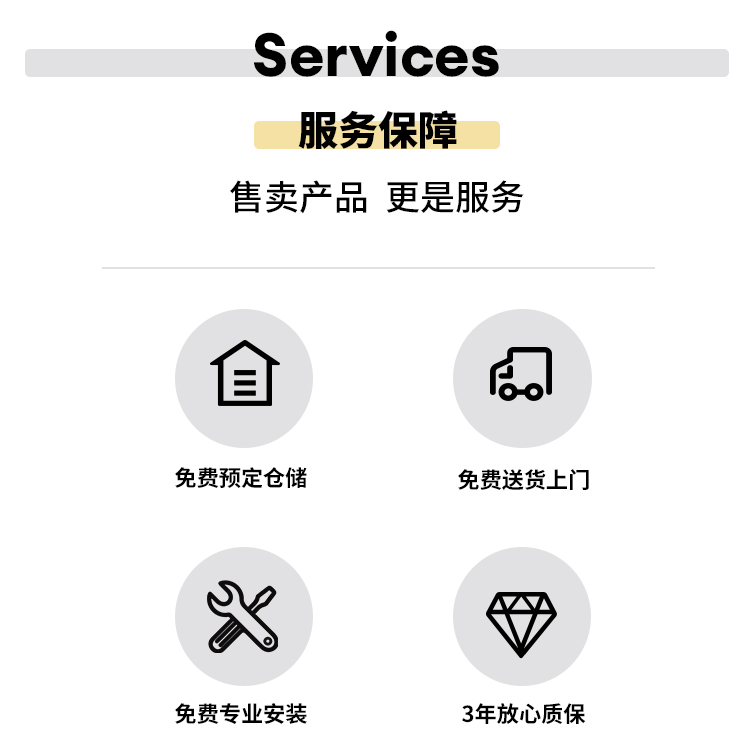 Services

服务保障

售卖产品 更是服务

免费预定仓储

免费送货上门

免费专业安装

3年放心质保