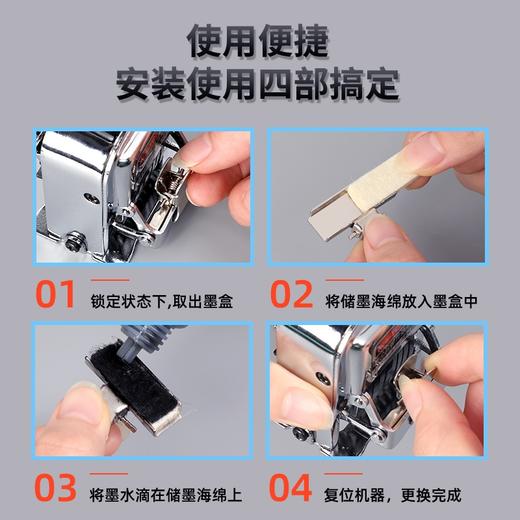 使用便捷
安装使用四部搞定

01 锁定状态下,取出墨盒

02 将储墨海绵放入墨盒中

03 将墨水滴在储墨海绵上

04 复位机器，更换完成