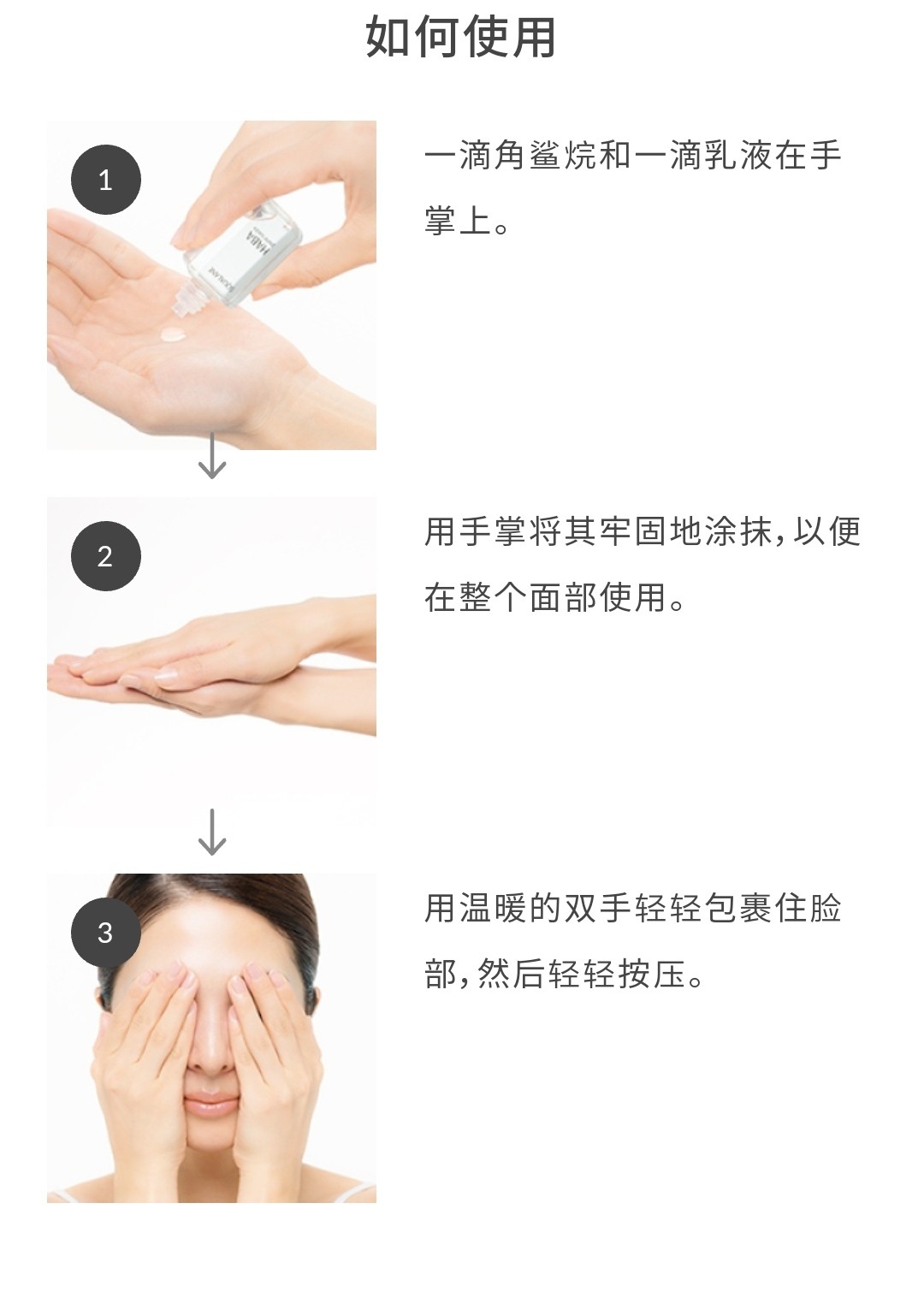 如何使用

1

HABA

SQUALANE

一滴角鲨烷和一滴乳液在手掌上。

2

用手掌将其牢固地涂抹，以便在整个面部使用。

3

用温暖的双手轻轻包裹住脸部，然后轻轻按压。