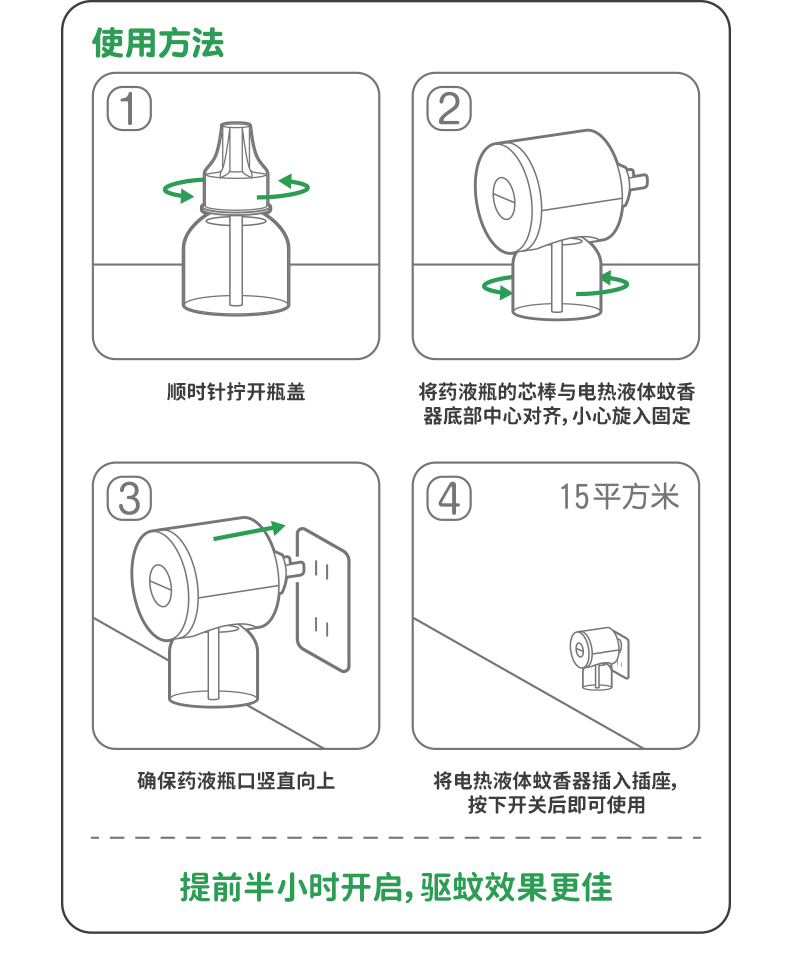 使用方法

①

顺时针拧开瓶盖

②

将药液瓶的芯棒与电热液体蚊香器底部中心对齐，小心旋入固定

③

确保药液瓶口竖直向上

④

15平方米

将电热液体蚊香器插入插座，按下开关后即可使用

提前半小时开启，驱蚊效果更佳