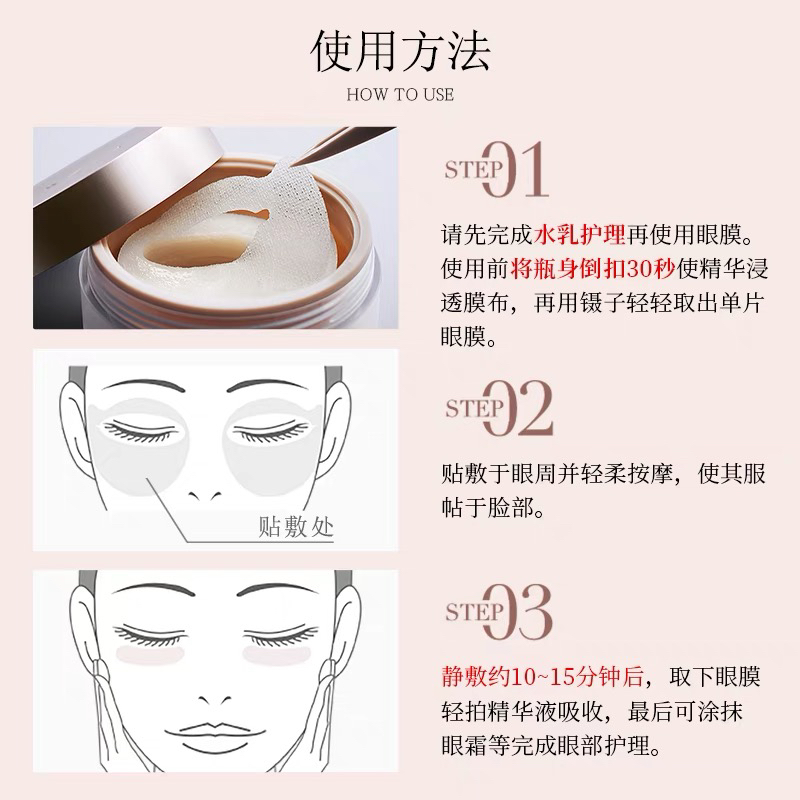 使用方法
HOW TO USE

STEP 01
请先完成水乳护理再使用眼膜。使用前将瓶身倒扣30秒使精华浸透膜布，再用镊子轻轻取出单片眼膜。

贴敷处

STEP 02
贴敷于眼周并轻柔按摩，使其服帖于脸部。

STEP 03
静敷约10~15分钟后，取下眼膜轻拍精华液吸收，最后可涂抹眼霜等完成眼部护理。