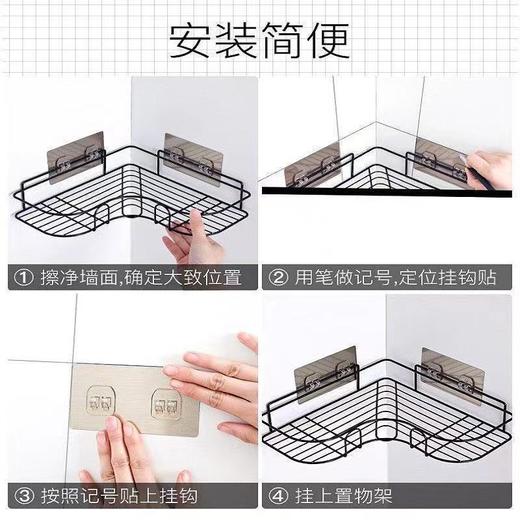 安装简便

① 擦净墙面,确定大致位置

② 用笔做记号,定位挂钩贴

③ 按照记号贴上挂钩

④ 挂上置物架