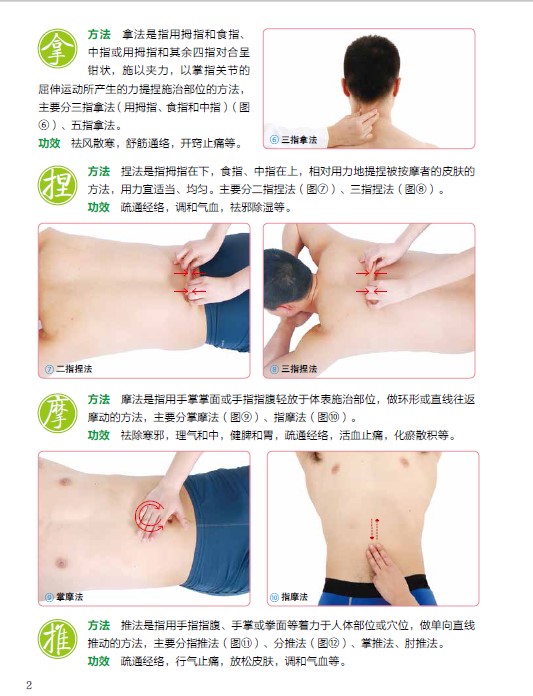 拿

方法　拿法是指用拇指和食指、中指或用拇指和其余四指对合呈钳状，施以夹力，以掌指关节的屈伸运动所产生的力提捏施治部位的方法，主要分三指拿法（用拇指、食指和中指）（图⑥）、五指拿法。

功效　祛风散寒，舒筋通络，开窍止痛等。

⑥ 三指拿法

捏

方法　捏法是指拇指在下，食指、中指在上，相对用力地提捏被按摩者的皮肤的方法，用力宜适当、均匀。主要分二指捏法（图⑦）、三指捏法（图⑧）。

功效　疏通经络，调和气血，祛邪除湿等。

⑦ 二指捏法

⑧ 三指捏法

摩

方法　摩法是指用手掌掌面或手指指腹轻放于体表施治部位，做环形或直线往返摩动的方法，主要分掌摩法（图⑨）、指摩法（图⑩）。

功效　祛除寒邪，理气和中，健脾和胃，疏通经络，活血止痛，化瘀散积等。

⑨ 掌摩法

⑩ 指摩法

推

方法　推法是指用手指指腹、手掌或拳面等着力于人体部位或穴位，做单向直线推动的方法，主要分指推法（图⑪）、分推法（图⑫）、掌推法、肘推法。

功效　疏通经络，行气止痛，放松皮肤，调和气血等。

2