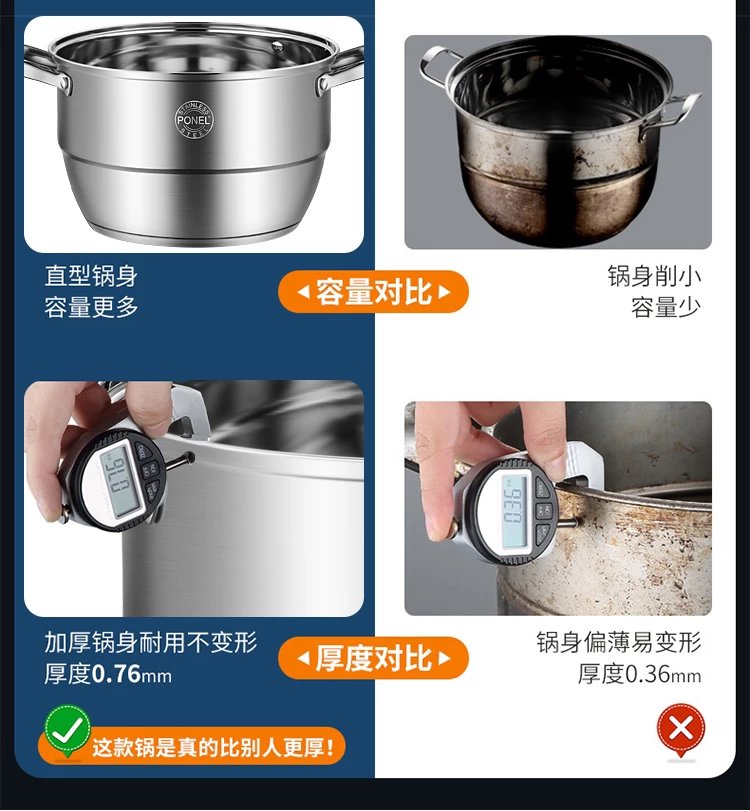 STAINLESS PONEL STEEL

直型锅身
容量更多

容量对比

锅身削小
容量少

0.76

0.36

加厚锅身耐用不变形
厚度0.76mm

厚度对比

锅身偏薄易变形
厚度0.36mm

这款锅是真的比别人更厚!