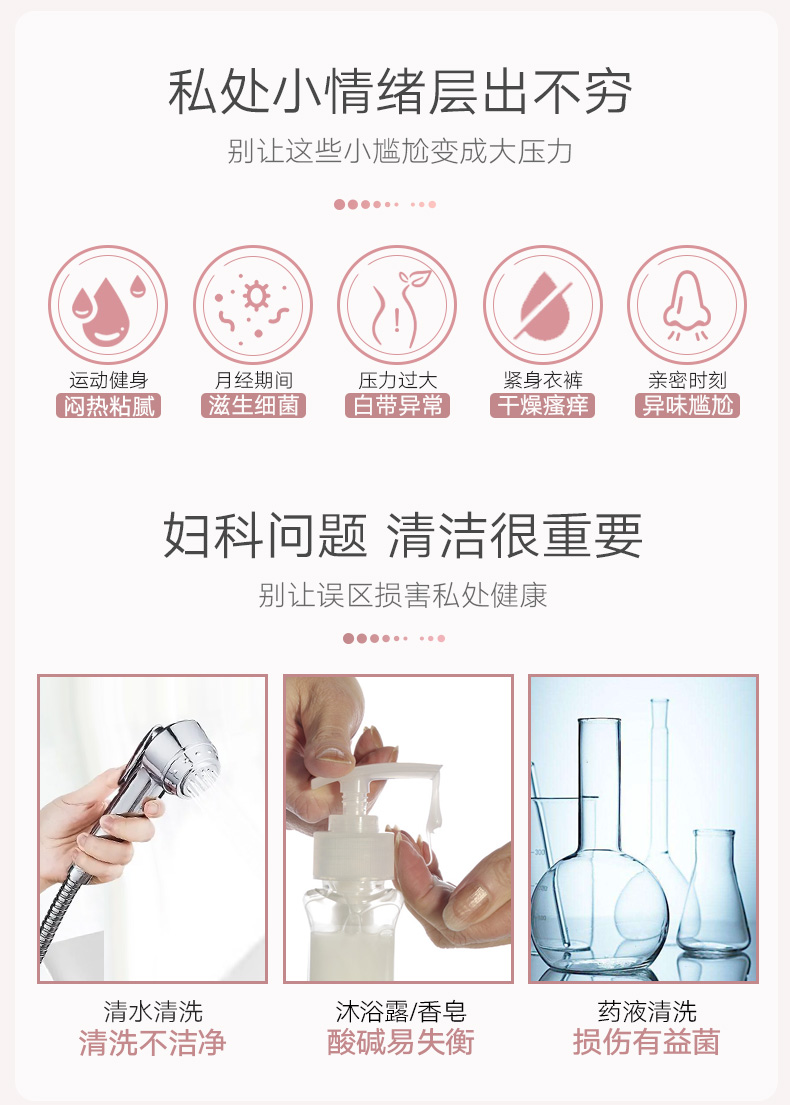 私处小情绪层出不穷

别让这些小尴尬变成大压力

运动健身
闷热粘腻

月经期间
滋生细菌

压力过大
白带异常

紧身衣裤
干燥瘙痒

亲密时刻
异味尴尬

妇科问题 清洁很重要

别让误区损害私处健康

清水清洗
清洗不洁净

沐浴露/香皂
酸碱易失衡

药液清洗
损伤有益菌