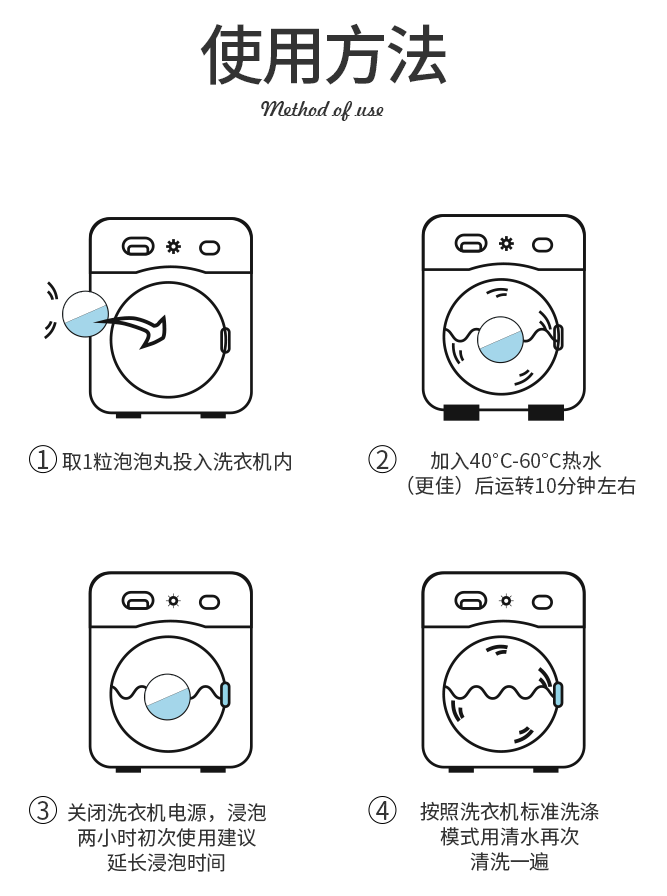 使用方法

Method of use

① 取1粒泡泡丸投入洗衣机内

② 加入40°C-60°C热水（更佳）后运转10分钟左右

③ 关闭洗衣机电源，浸泡两小时初次使用建议延长浸泡时间

④ 按照洗衣机标准洗涤模式用清水再次清洗一遍