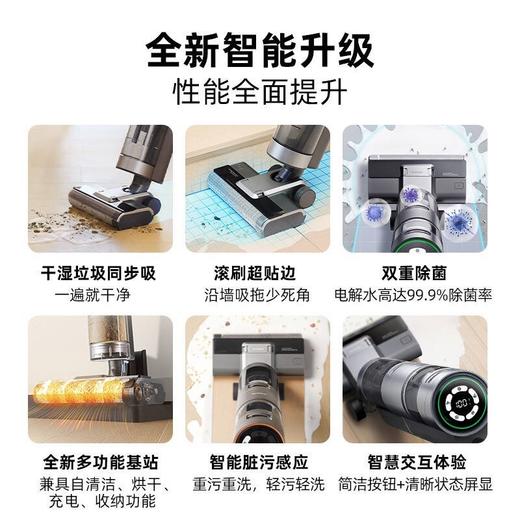 全新智能升级
性能全面提升

干湿垃圾同步吸
一遍就干净

滚刷超贴边
沿墙吸拖少死角

双重除菌
电解水高达99.9%除菌率

全新多功能基站
兼具自清洁、烘干、充电、收纳功能

智能脏污感应
重污重洗，轻污轻洗

智慧交互体验
简洁按钮+清晰状态屏显