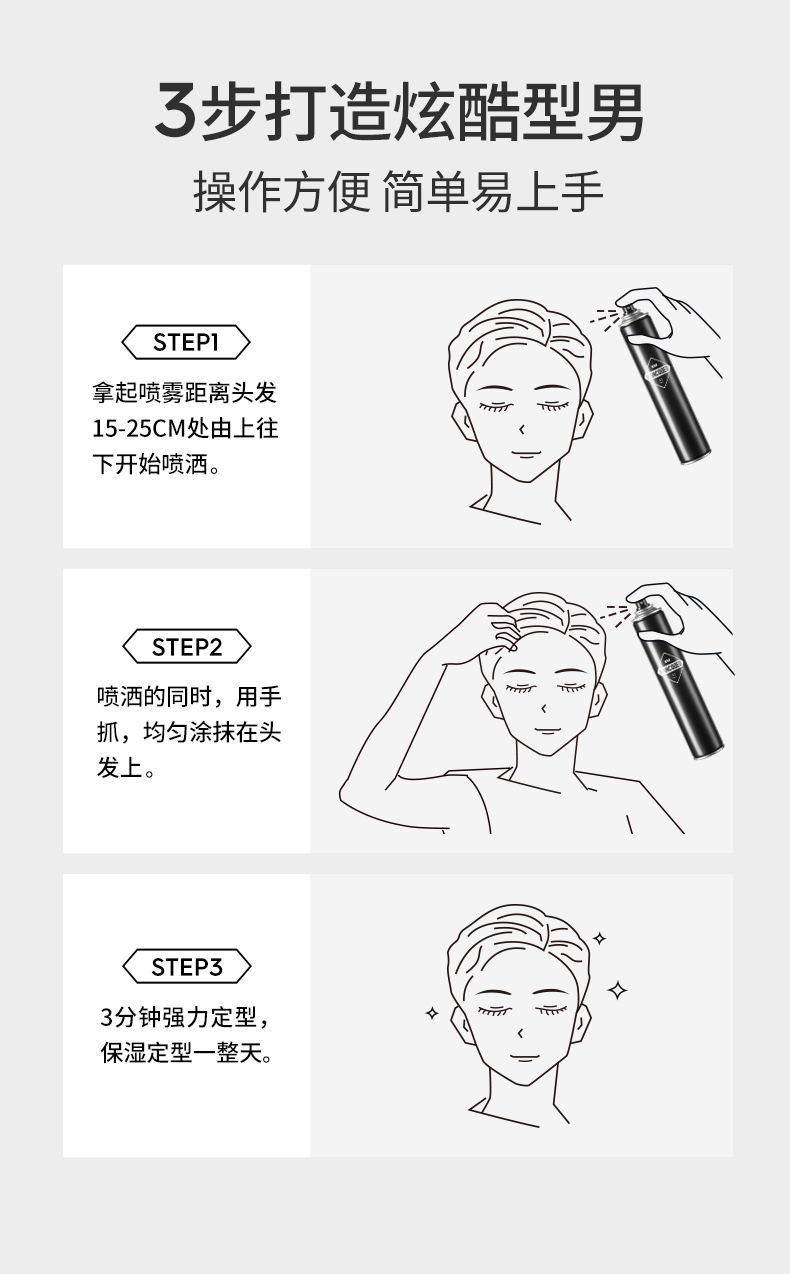 3步打造炫酷型男

操作方便 简单易上手

STEP1

拿起喷雾距离头发15-25CM处由上往下开始喷洒。

STEP2

喷洒的同时，用手抓，均匀涂抹在头发上。

STEP3

3分钟强力定型，保湿定型一整天。