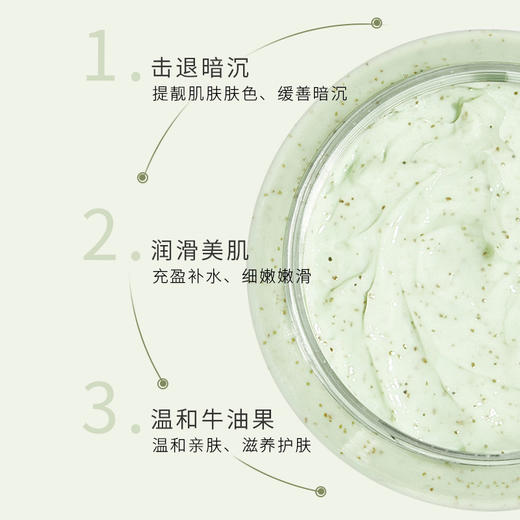 1. 击退暗沉
提靓肌肤肤色、缓善暗沉

2. 润滑美肌
充盈补水、细嫩嫩滑

3. 温和牛油果
温和亲肤、滋养护肤