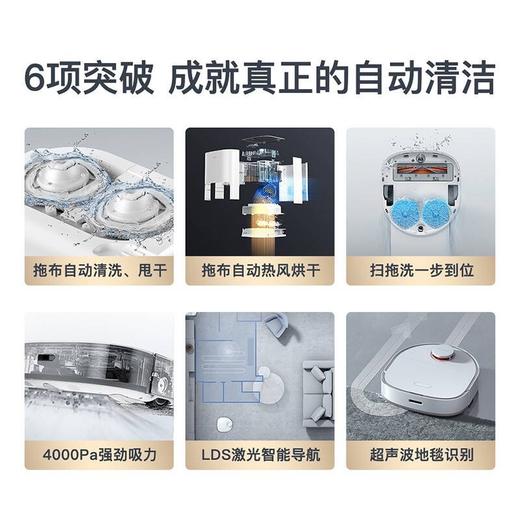 6项突破 成就真正的自动清洁

拖布自动清洗、甩干

拖布自动热风烘干

扫拖洗一步到位

4000Pa强劲吸力

LDS激光智能导航

超声波地毯识别