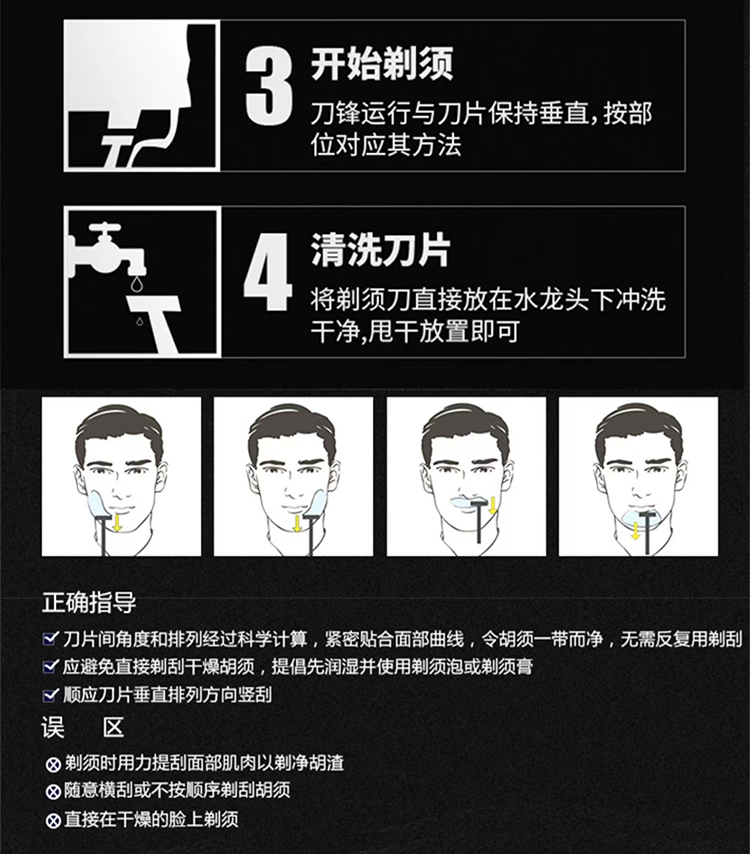 3 开始剃须

刀锋运行与刀片保持垂直，按部位对应其方法

4 清洗刀片

将剃须刀直接放在水龙头下冲洗干净，甩干放置即可

正确指导

☑ 刀片间角度和排列经过科学计算，紧密贴合面部曲线，令胡须一带而净，无需反复用剃刮

☑ 应避免直接剃刮干燥胡须，提倡先润湿并使用剃须泡或剃须膏

☑ 顺应刀片垂直排列方向竖刮

误 区

⊗ 剃须时用力提刮面部肌肉以剃净胡渣

⊗ 随意横刮或不按顺序剃刮胡须

⊗ 直接在干燥的脸上剃须