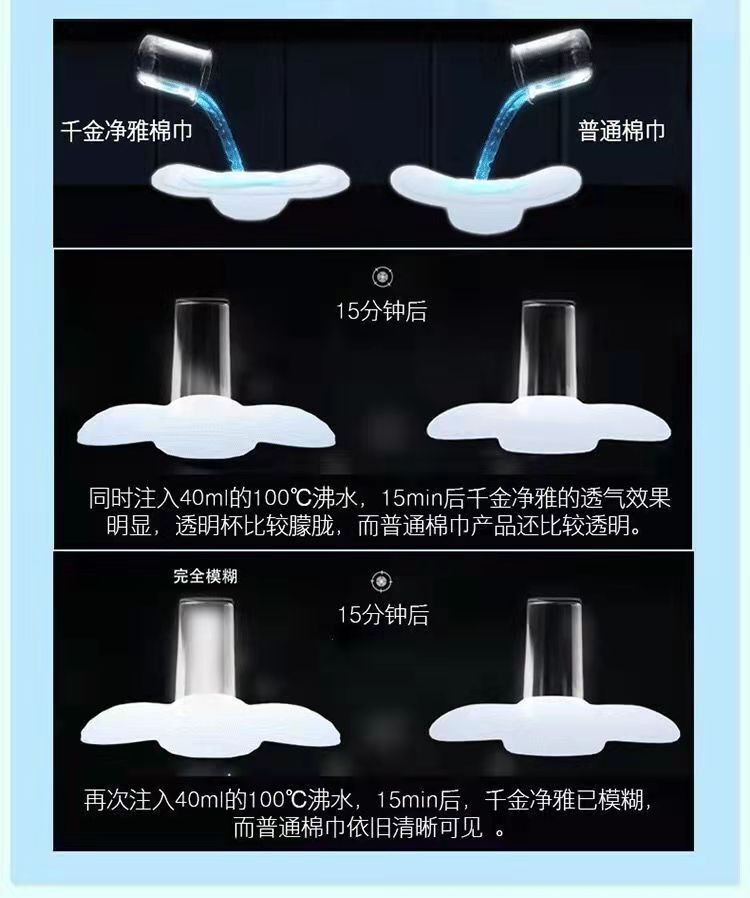 千金净雅棉巾

普通棉巾

15分钟后

同时注入40ml的100℃沸水，15min后千金净雅的透气效果明显，透明杯比较朦胧，而普通棉巾产品还比较透明。

完全模糊

15分钟后

再次注入40ml的100℃沸水，15min后，千金净雅已模糊，而普通棉巾依旧清晰可见 。