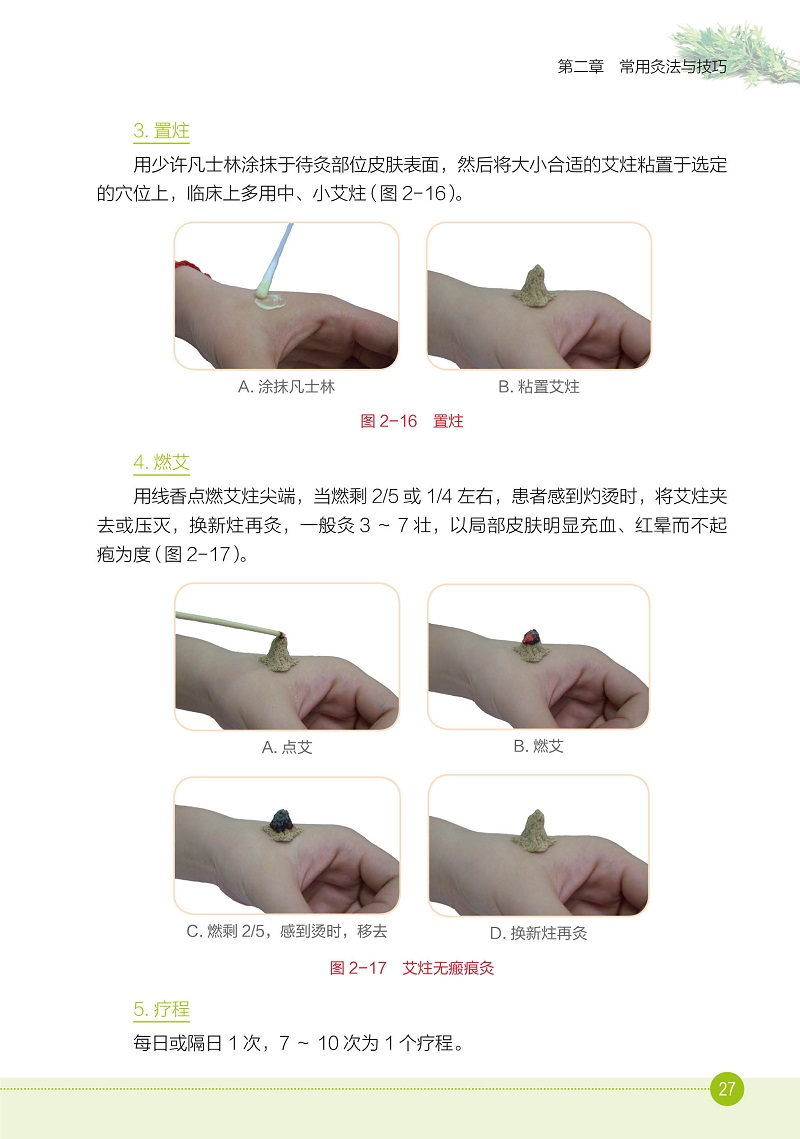 第二章　常用灸法与技巧

3. 置炷

用少许凡士林涂抹于待灸部位皮肤表面，然后将大小合适的艾炷粘置于选定的穴位上，临床上多用中、小艾炷（图 2-16）。

A. 涂抹凡士林

B. 粘置艾炷

图 2-16　置炷

4. 燃艾

用线香点燃艾炷尖端，当燃剩 2/5 或 1/4 左右，患者感到灼烫时，将艾炷夹去或压灭，换新炷再灸，一般灸 3 ~ 7 壮，以局部皮肤明显充血、红晕而不起疱为度（图 2-17）。

A. 点艾

B. 燃艾

C. 燃剩 2/5，感到烫时，移去

D. 换新炷再灸

图 2-17　艾炷无瘢痕灸

5. 疗程

每日或隔日 1 次，7 ~ 10 次为 1 个疗程。

27