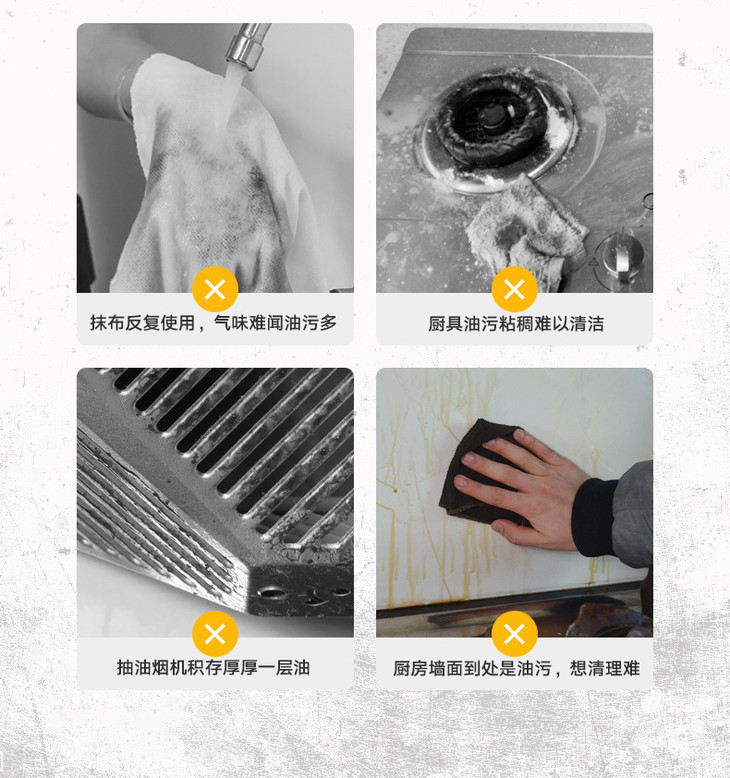 抹布反复使用，气味难闻油污多

厨具油污粘稠难以清洁

抽油烟机积存厚厚一层油

厨房墙面到处是油污，想清理难