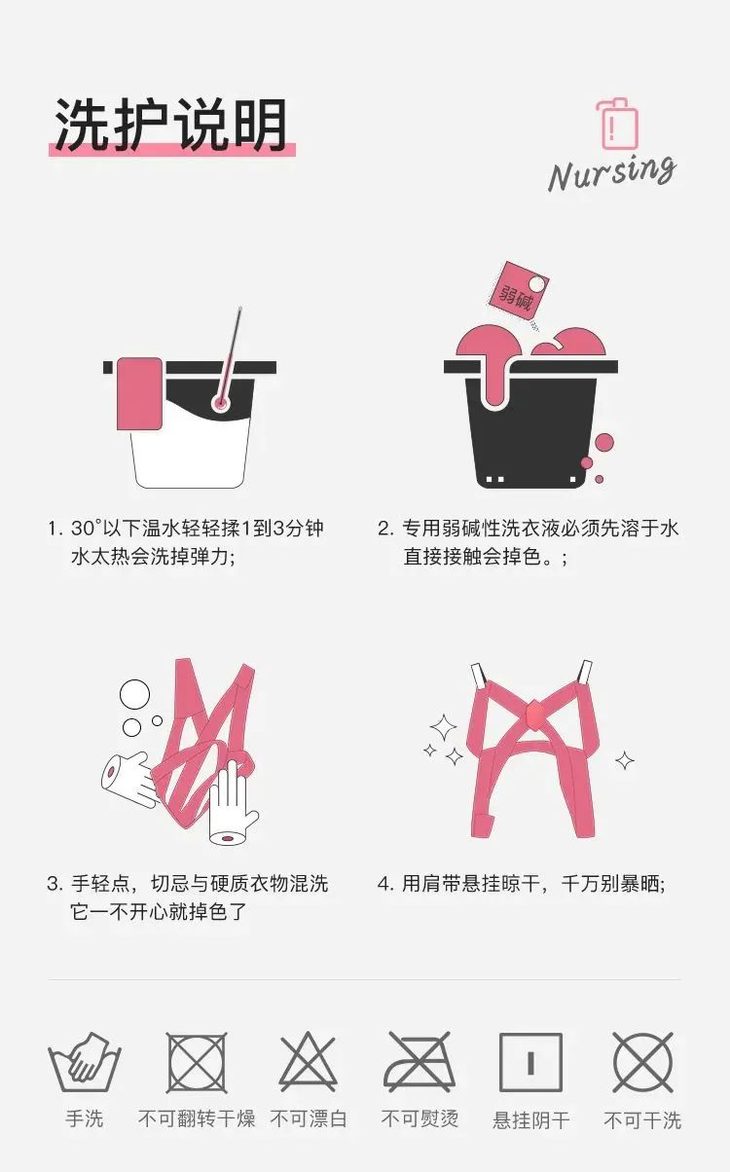 洗护说明

Nursing

弱碱

1. 30°以下温水轻轻揉1到3分钟 水太热会洗掉弹力;

2. 专用弱碱性洗衣液必须先溶于水 直接接触会掉色。;

3. 手轻点，切忌与硬质衣物混洗 它一不开心就掉色了

4. 用肩带悬挂晾干，千万别暴晒;

手洗　不可翻转干燥　不可漂白　不可熨烫　悬挂阴干　不可干洗