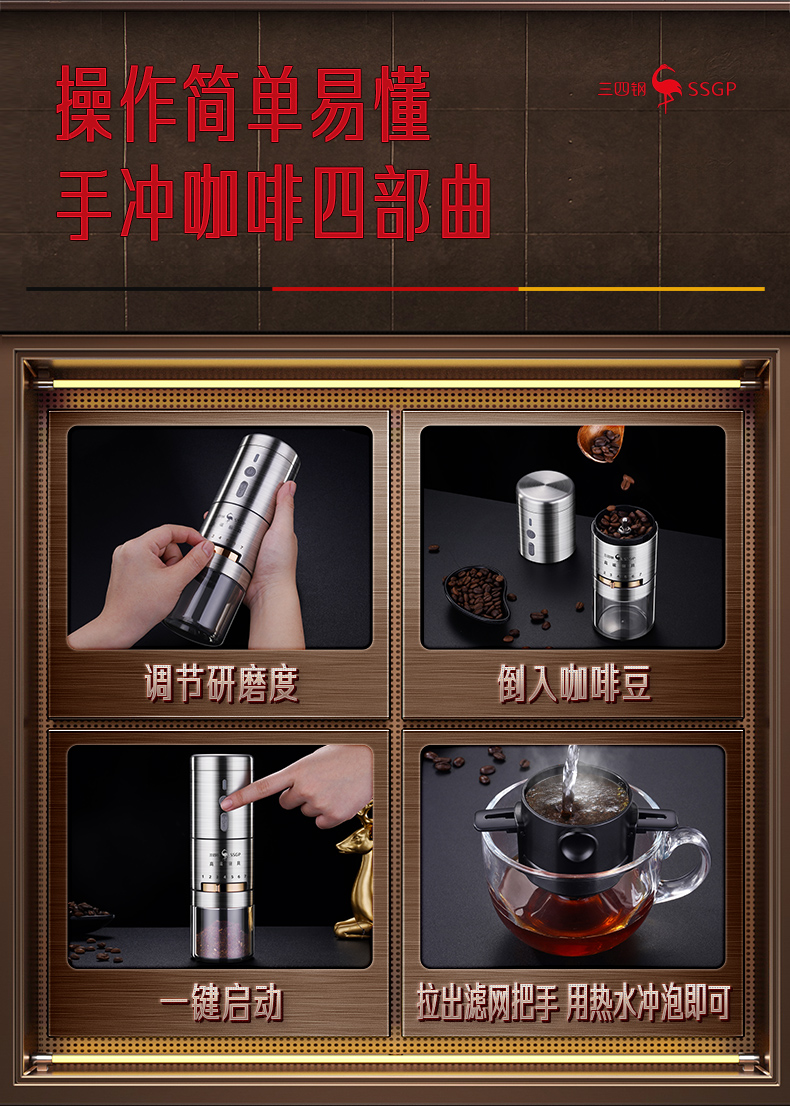 操作简单易懂
手冲咖啡四部曲

三四钢 SSGP

调节研磨度

倒入咖啡豆

一键启动

拉出滤网把手 用热水冲泡即可