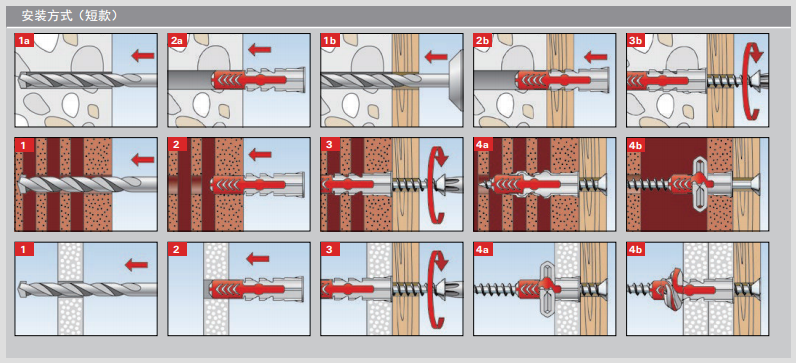 安装方式（短款）

1a

2a

1b

2b

3b

1

2

3

4a

4b

1

2

3

4a

4b