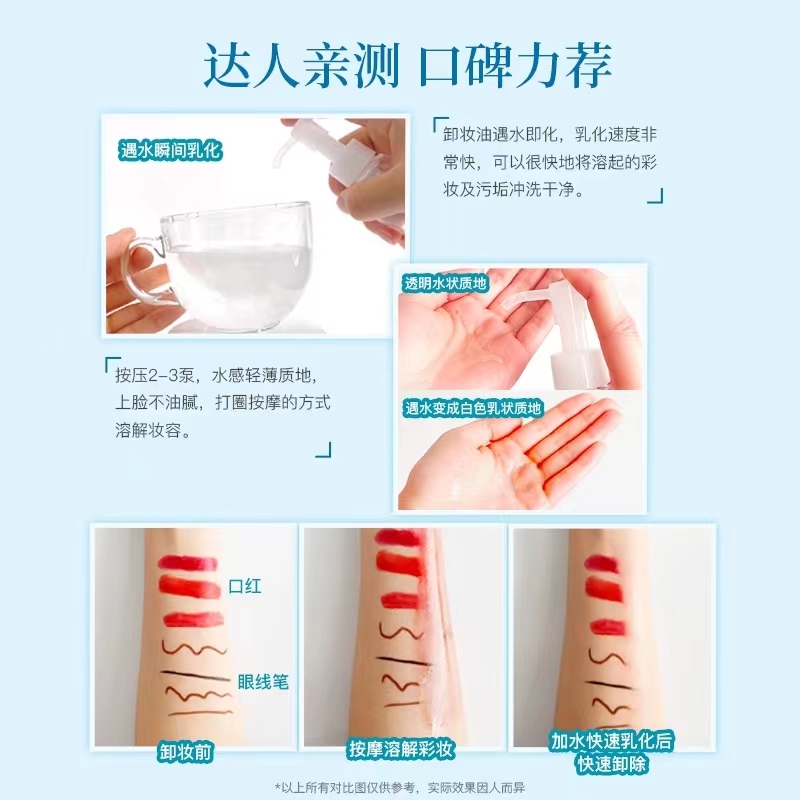 达人亲测 口碑力荐

遇水瞬间乳化

卸妆油遇水即化，乳化速度非常快，可以很快地将溶起的彩妆及污垢冲洗干净。

透明水状质地

按压2-3泵，水感轻薄质地，上脸不油腻，打圈按摩的方式溶解妆容。

遇水变成白色乳状质地

口红

眼线笔

卸妆前

按摩溶解彩妆

加水快速乳化后快速卸除

*以上所有对比图仅供参考，实际效果因人而异