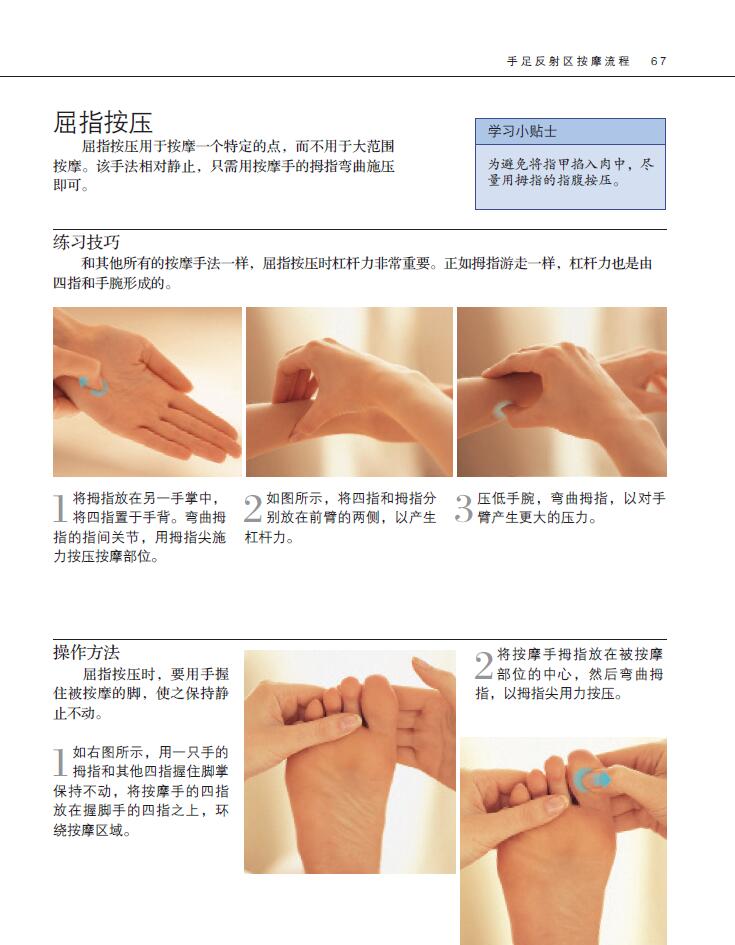 手足反射区按摩流程 67

屈指按压

屈指按压用于按摩一个特定的点，而不用于大范围按摩。该手法相对静止，只需用按摩手的拇指弯曲施压即可。

学习小贴士

为避免将指甲掐入肉中，尽量用拇指的指腹按压。

练习技巧

和其他所有的按摩手法一样，屈指按压时杠杆力非常重要。正如拇指游走一样，杠杆力也是由四指和手腕形成的。

1 将拇指放在另一手掌中，将四指置于手背。弯曲拇指的指间关节，用拇指尖施力按压按摩部位。

2 如图所示，将四指和拇指分别放在前臂的两侧，以产生杠杆力。

3 压低手腕，弯曲拇指，以对手臂产生更大的压力。

操作方法

屈指按压时，要用手握住被按摩的脚，使之保持静止不动。

1 如右图所示，用一只手的拇指和其他四指握住脚掌保持不动，将按摩手的四指放在握脚手的四指之上，环绕按摩区域。

2 将按摩手拇指放在被按摩部位的中心，然后弯曲拇指，以拇指尖用力按压。