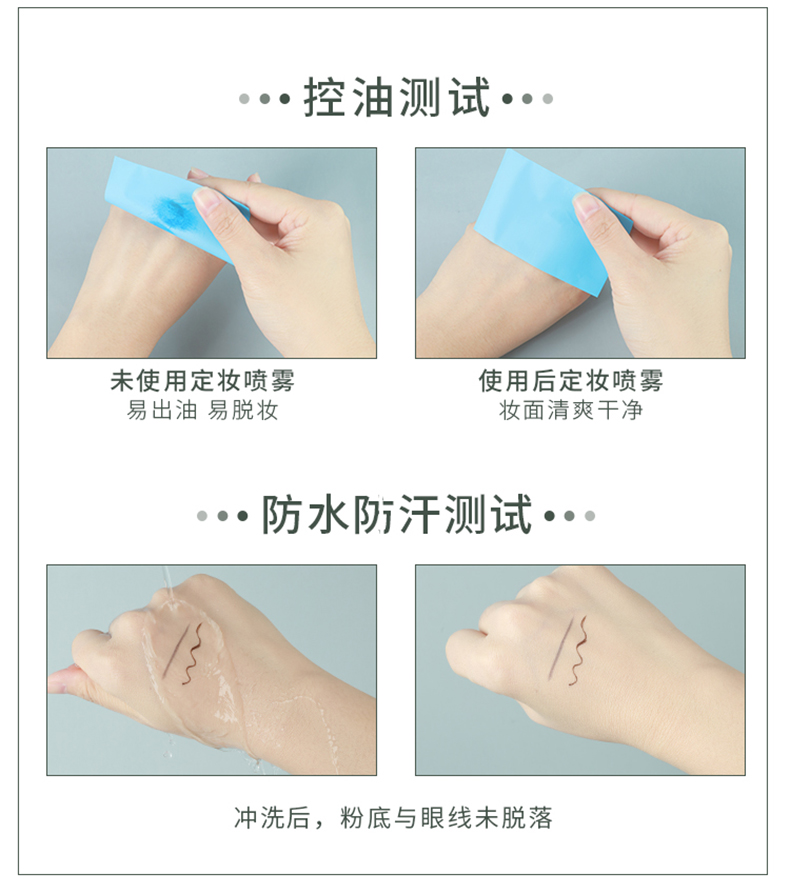 控油测试

未使用定妆喷雾
易出油 易脱妆

使用后定妆喷雾
妆面清爽干净

防水防汗测试

冲洗后，粉底与眼线未脱落