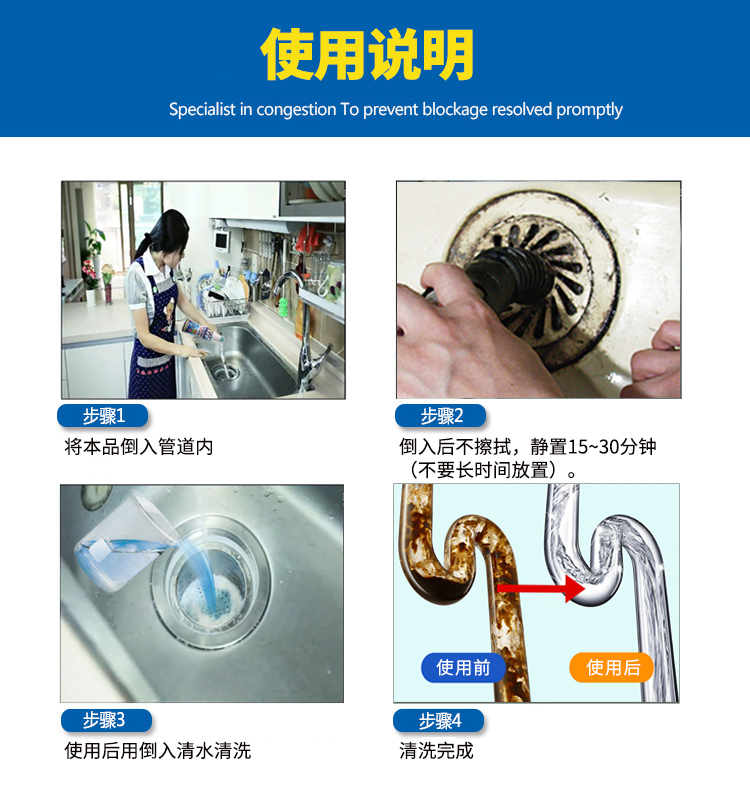 使用说明

Specialist in congestion To prevent blockage resolved promptly

步骤1
将本品倒入管道内

步骤2
倒入后不擦拭，静置15~30分钟（不要长时间放置）。

步骤3
使用后用倒入清水清洗

使用前

使用后

步骤4
清洗完成