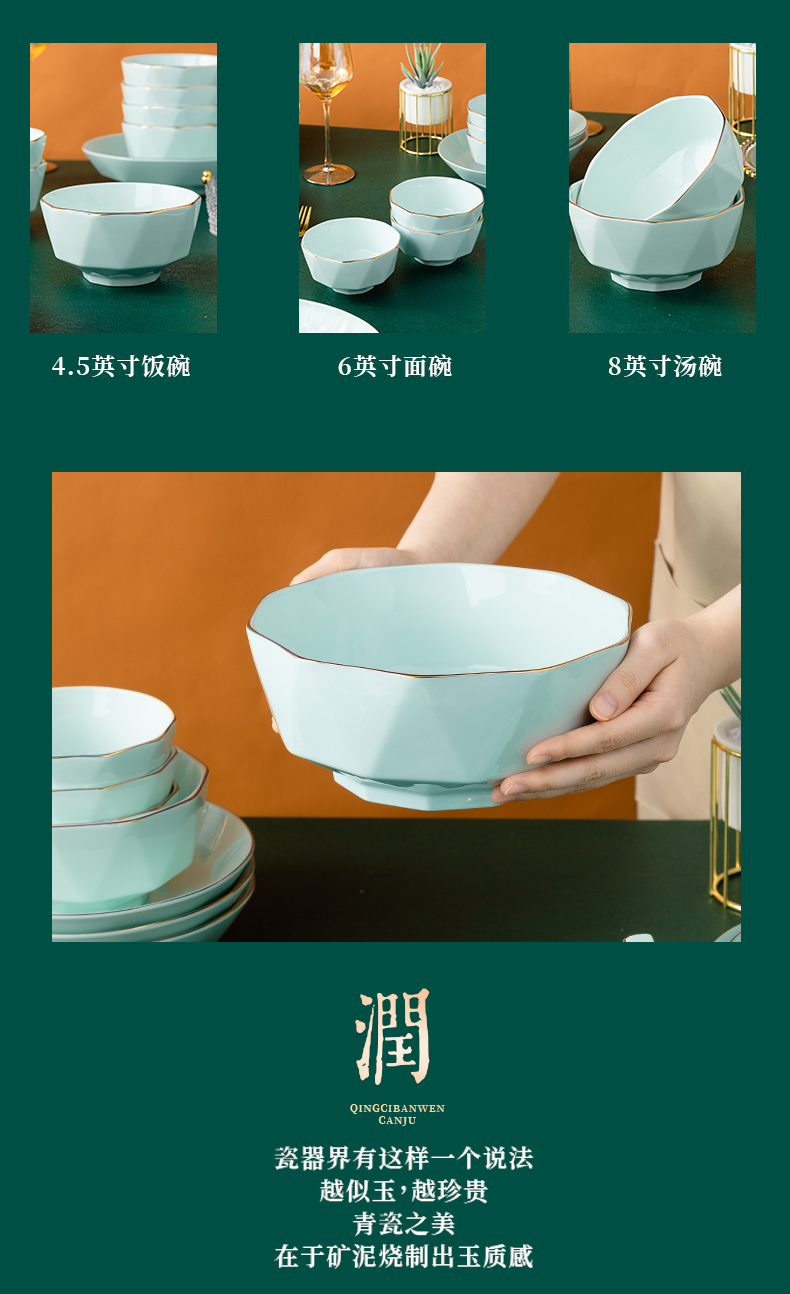 4.5英寸饭碗

6英寸面碗

8英寸汤碗

潤

QINGCIBANWEN
CANJU

瓷器界有这样一个说法
越似玉，越珍贵
青瓷之美
在于矿泥烧制出玉质感