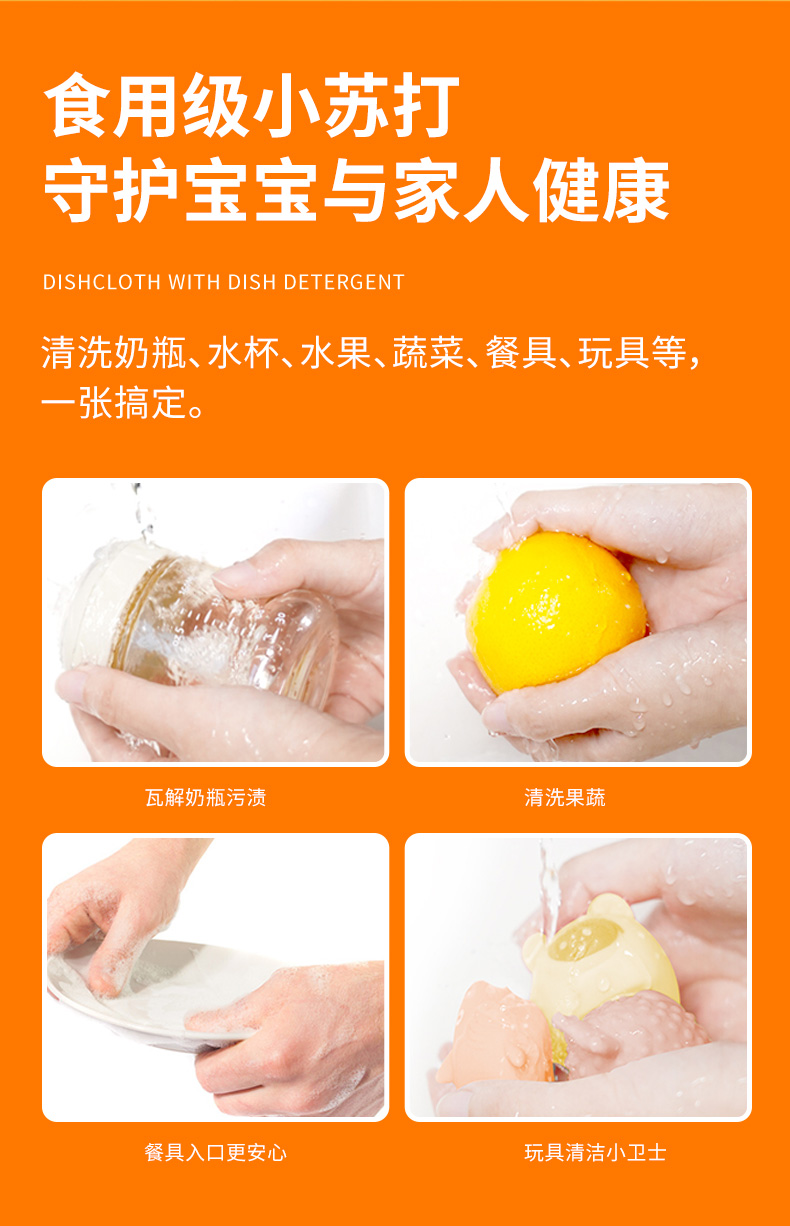 食用级小苏打
守护宝宝与家人健康

DISHCLOTH WITH DISH DETERGENT

清洗奶瓶、水杯、水果、蔬菜、餐具、玩具等，一张搞定。

瓦解奶瓶污渍

清洗果蔬

餐具入口更安心

玩具清洁小卫士