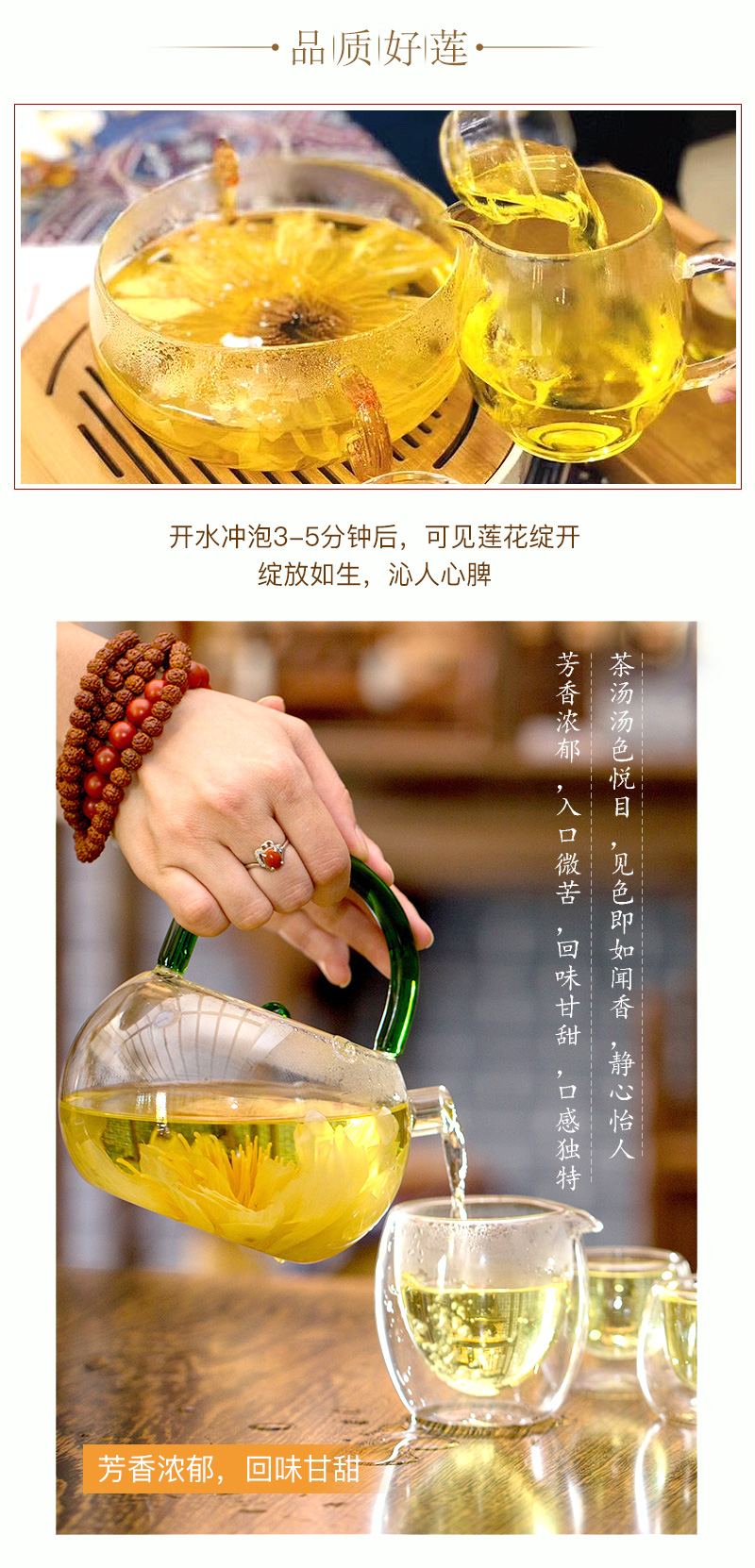 品质好莲

开水冲泡3-5分钟后，可见莲花绽开
绽放如生，沁人心脾

茶汤汤色悦目，见色即如闻香，静心怡人

芳香浓郁，入口微苦，回味甘甜，口感独特

芳香浓郁，回味甘甜