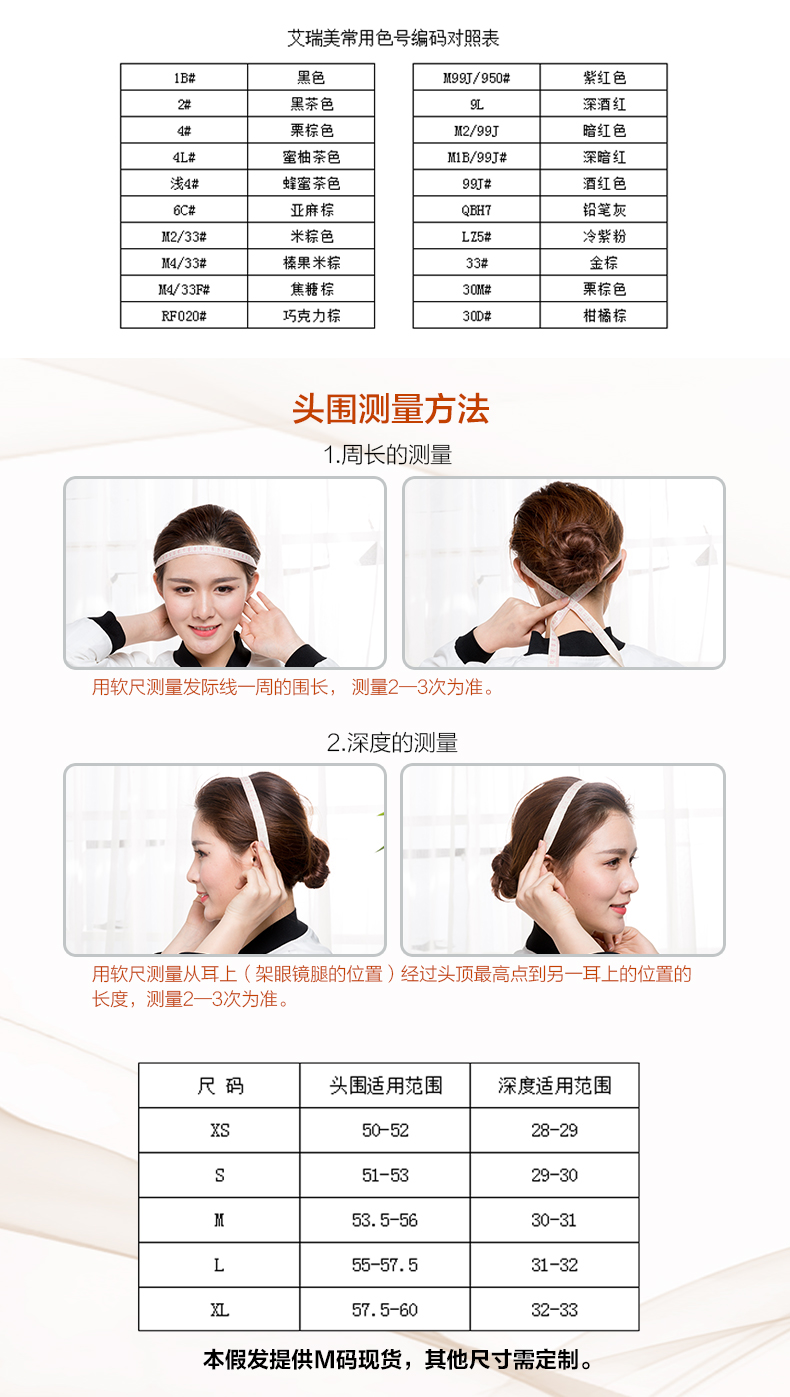 艾瑞美常用色号编码对照表

| 1B# | 黑色 |
|---|---|
| 2# | 黑茶色 |
| 4# | 栗棕色 |
| 4L# | 蜜柚茶色 |
| 浅4# | 蜂蜜茶色 |
| 6C# | 亚麻棕 |
| M2/33# | 米棕色 |
| M4/33# | 榛果米棕 |
| M4/33F# | 焦糖棕 |
| RF020# | 巧克力棕 |

| M99J/950# | 紫红色 |
|---|---|
| 9L | 深酒红 |
| M2/99J | 暗红色 |
| M1B/99J# | 深暗红 |
| 99J# | 酒红色 |
| QBH7 | 铅笔灰 |
| LZ5# | 冷紫粉 |
| 33# | 金棕 |
| 30M# | 栗棕色 |
| 30D# | 柑橘棕 |

头围测量方法

1.周长的测量

用软尺测量发际线一周的围长， 测量2—3次为准。

2.深度的测量

用软尺测量从耳上（架眼镜腿的位置）经过头顶最高点到另一耳上的位置的长度，测量2—3次为准。

| 尺 码 | 头围适用范围 | 深度适用范围 |
|---|---|---|
| XS | 50-52 | 28-29 |
| S | 51-53 | 29-30 |
| M | 53.5-56 | 30-31 |
| L | 55-57.5 | 31-32 |
| XL | 57.5-60 | 32-33 |

本假发提供M码现货，其他尺寸需定制。