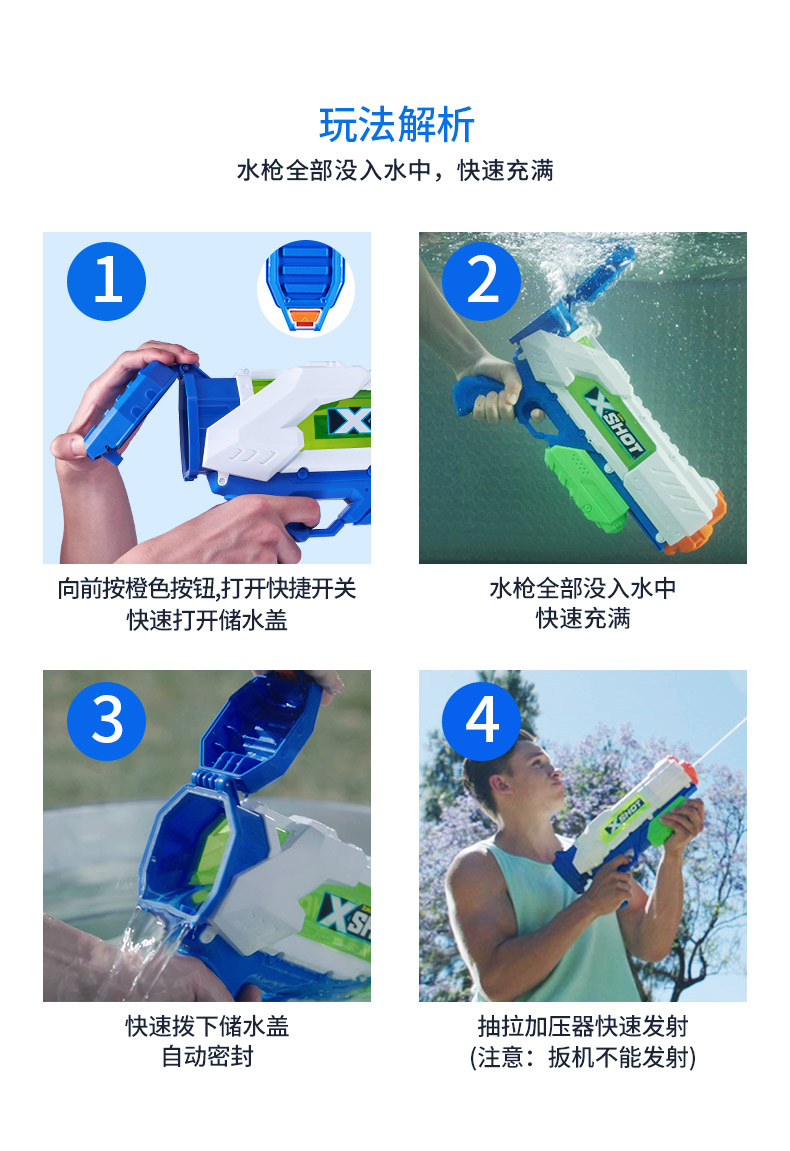 玩法解析

水枪全部没入水中，快速充满

1

X

向前按橙色按钮,打开快捷开关
快速打开储水盖

2

X SHOT

水枪全部没入水中
快速充满

3

X SHOT

快速拨下储水盖
自动密封

4

X SHOT

抽拉加压器快速发射
(注意：扳机不能发射)