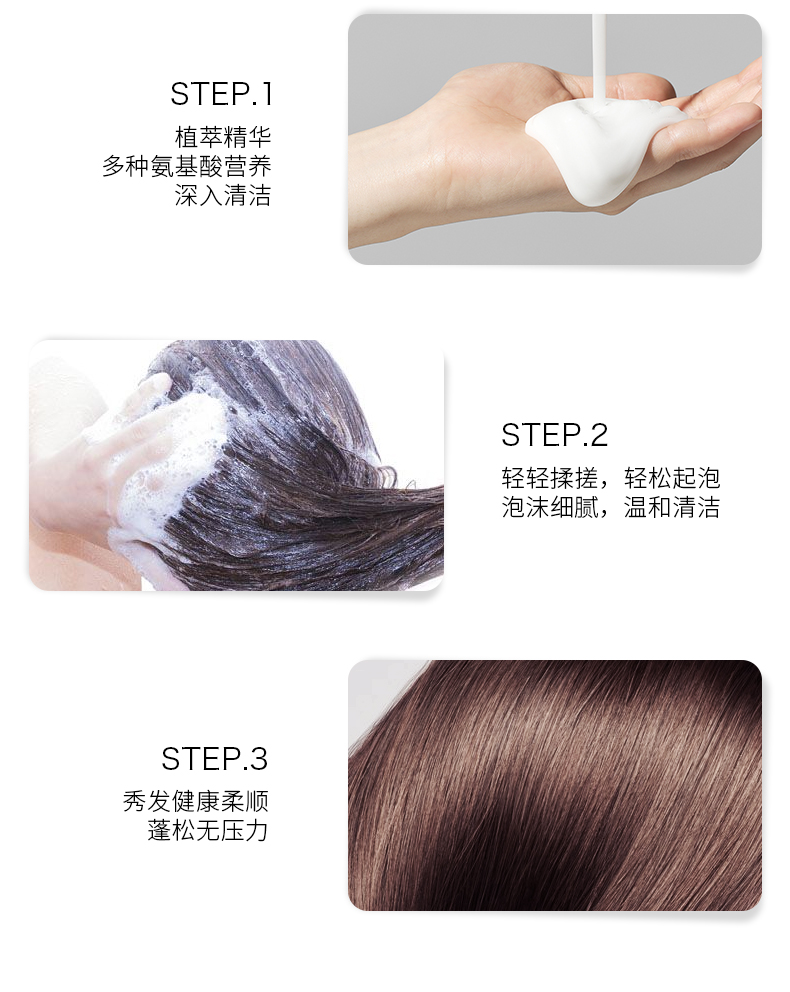 STEP.1

植萃精华
多种氨基酸营养
深入清洁

STEP.2

轻轻揉搓，轻松起泡
泡沫细腻，温和清洁

STEP.3

秀发健康柔顺
蓬松无压力