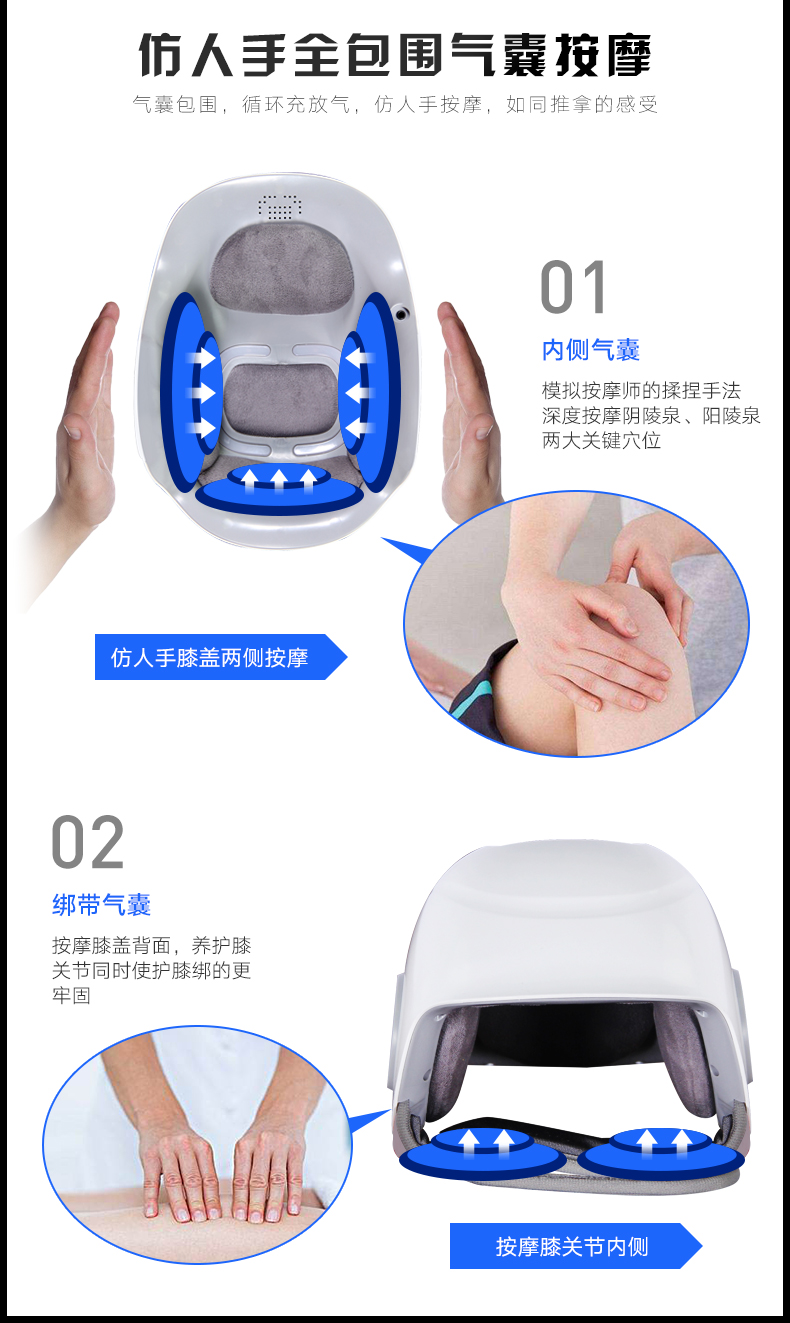 仿人手全包围气囊按摩

气囊包围，循环充放气，仿人手按摩，如同推拿的感受

01

内侧气囊

模拟按摩师的揉捏手法
深度按摩阴陵泉、阳陵泉
两大关键穴位

仿人手膝盖两侧按摩

02

绑带气囊

按摩膝盖背面，养护膝关节同时使护膝绑的更牢固

按摩膝关节内侧