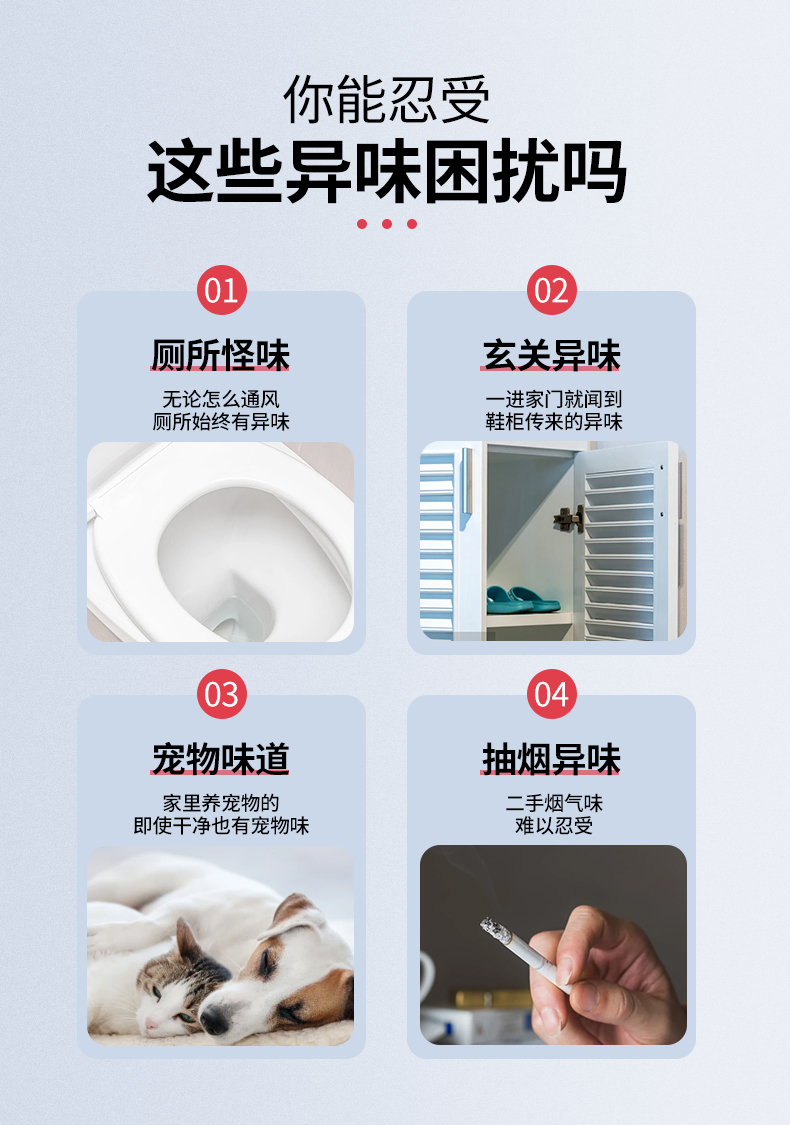 你能忍受
这些异味困扰吗

01
厕所怪味
无论怎么通风
厕所始终有异味

02
玄关异味
一进家门就闻到
鞋柜传来的异味

03
宠物味道
家里养宠物的
即使干净也有宠物味

04
抽烟异味
二手烟气味
难以忍受