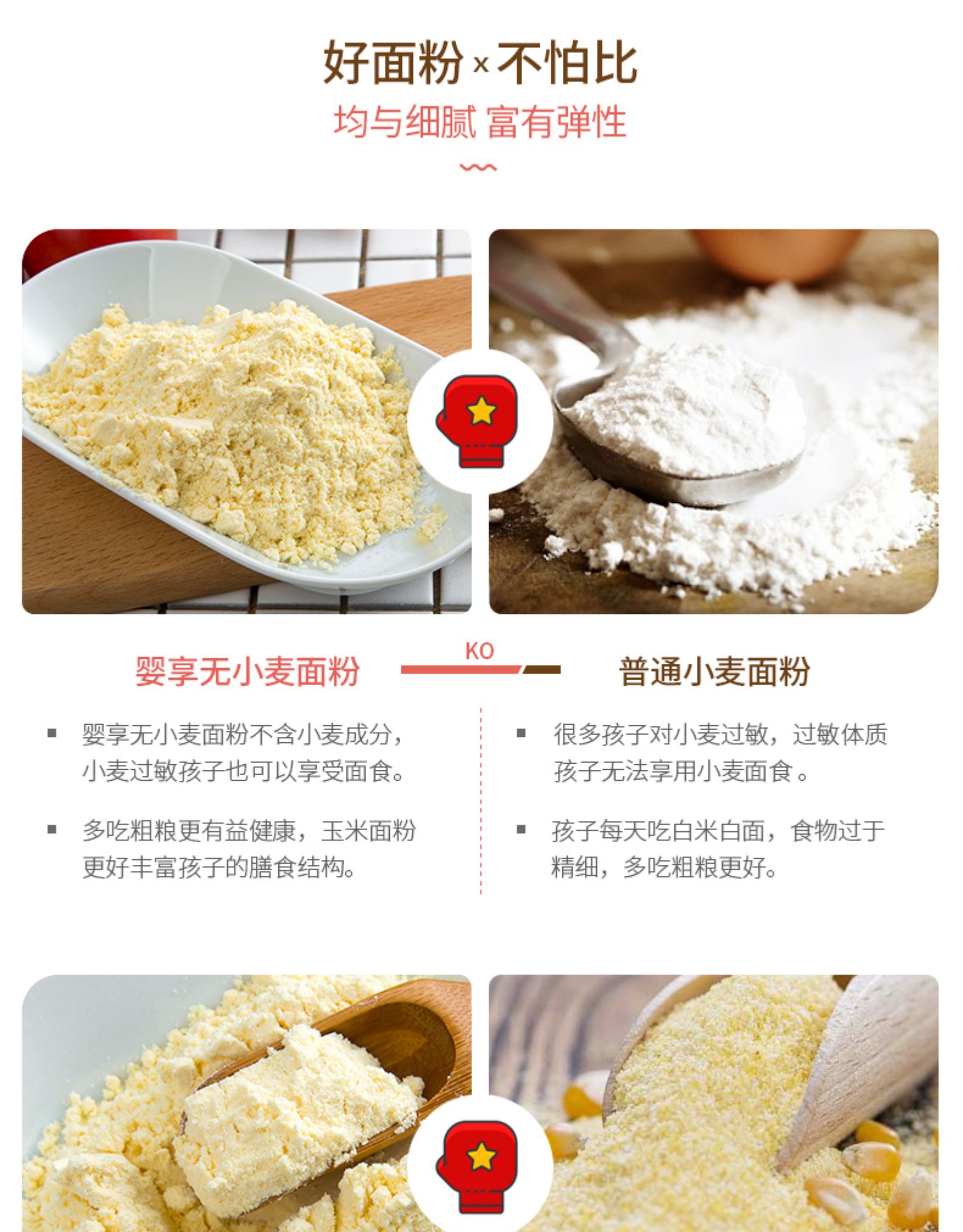 好面粉 x 不怕比

均与细腻 富有弹性

婴享无小麦面粉

KO

普通小麦面粉

▪ 婴享无小麦面粉不含小麦成分，小麦过敏孩子也可以享受面食。

▪ 多吃粗粮更有益健康，玉米面粉更好丰富孩子的膳食结构。

▪ 很多孩子对小麦过敏，过敏体质孩子无法享用小麦面食。

▪ 孩子每天吃白米白面，食物过于精细，多吃粗粮更好。