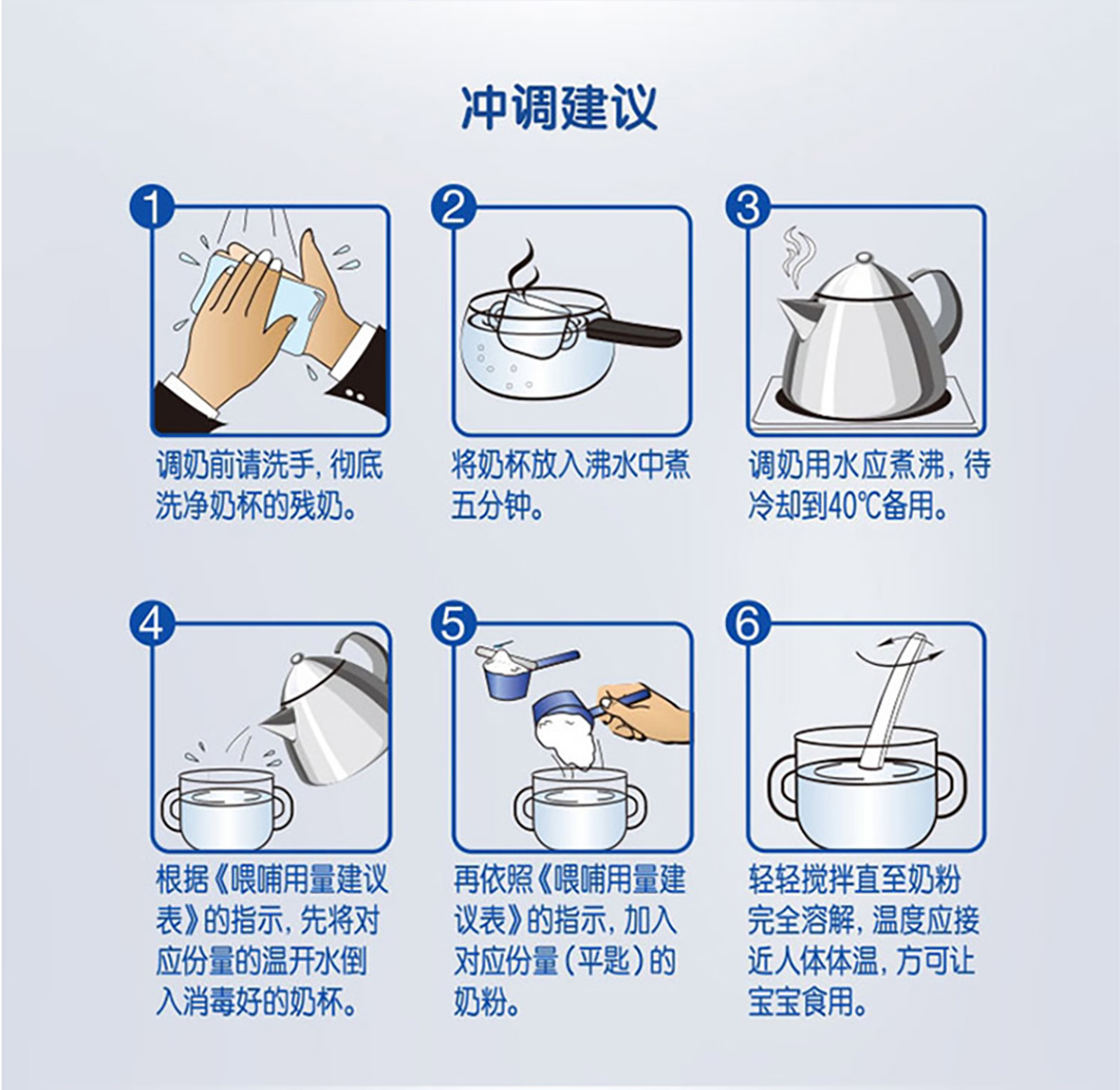 冲调建议

1

调奶前请洗手，彻底洗净奶杯的残奶。

2

将奶杯放入沸水中煮五分钟。

3

调奶用水应煮沸，待冷却到40℃备用。

4

根据《喂哺用量建议表》的指示，先将对应份量的温开水倒入消毒好的奶杯。

5

再依照《喂哺用量建议表》的指示，加入对应份量（平匙）的奶粉。

6

轻轻搅拌直至奶粉完全溶解，温度应接近人体体温，方可让宝宝食用。