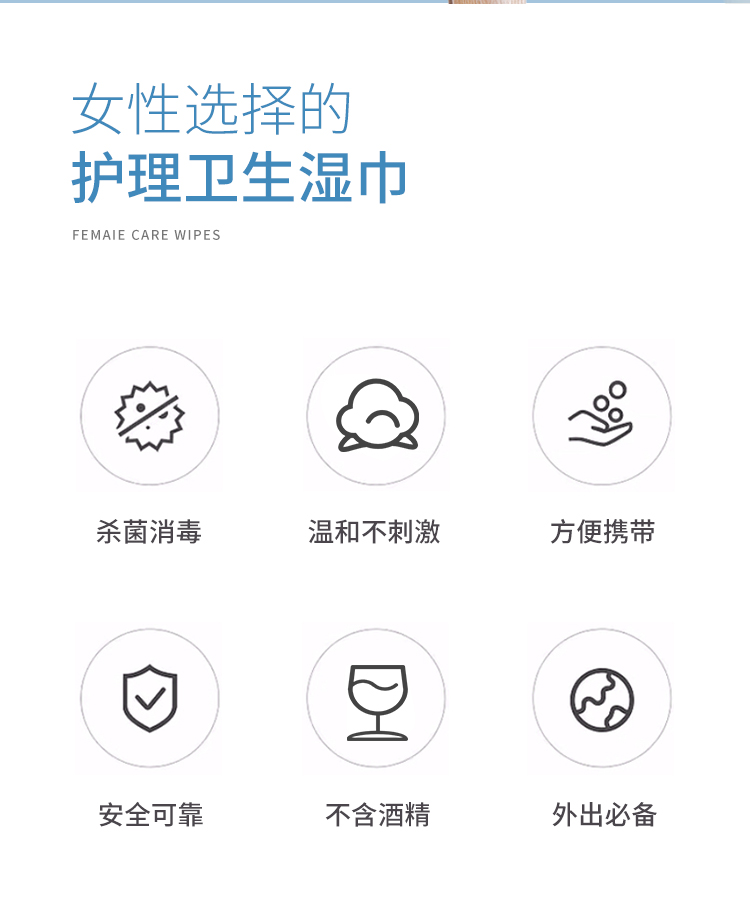 女性选择的
护理卫生湿巾

FEMAIE CARE WIPES

杀菌消毒

温和不刺激

方便携带

安全可靠

不含酒精

外出必备