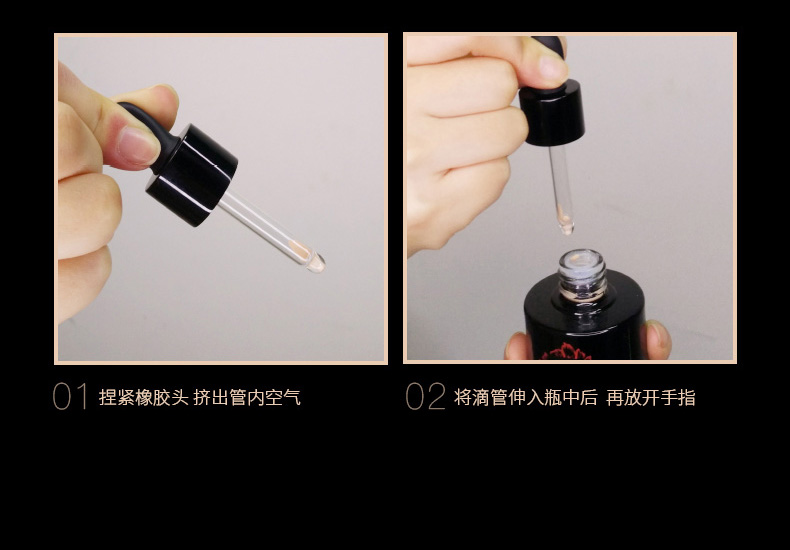 01 捏紧橡胶头 挤出管内空气

02 将滴管伸入瓶中后 再放开手指