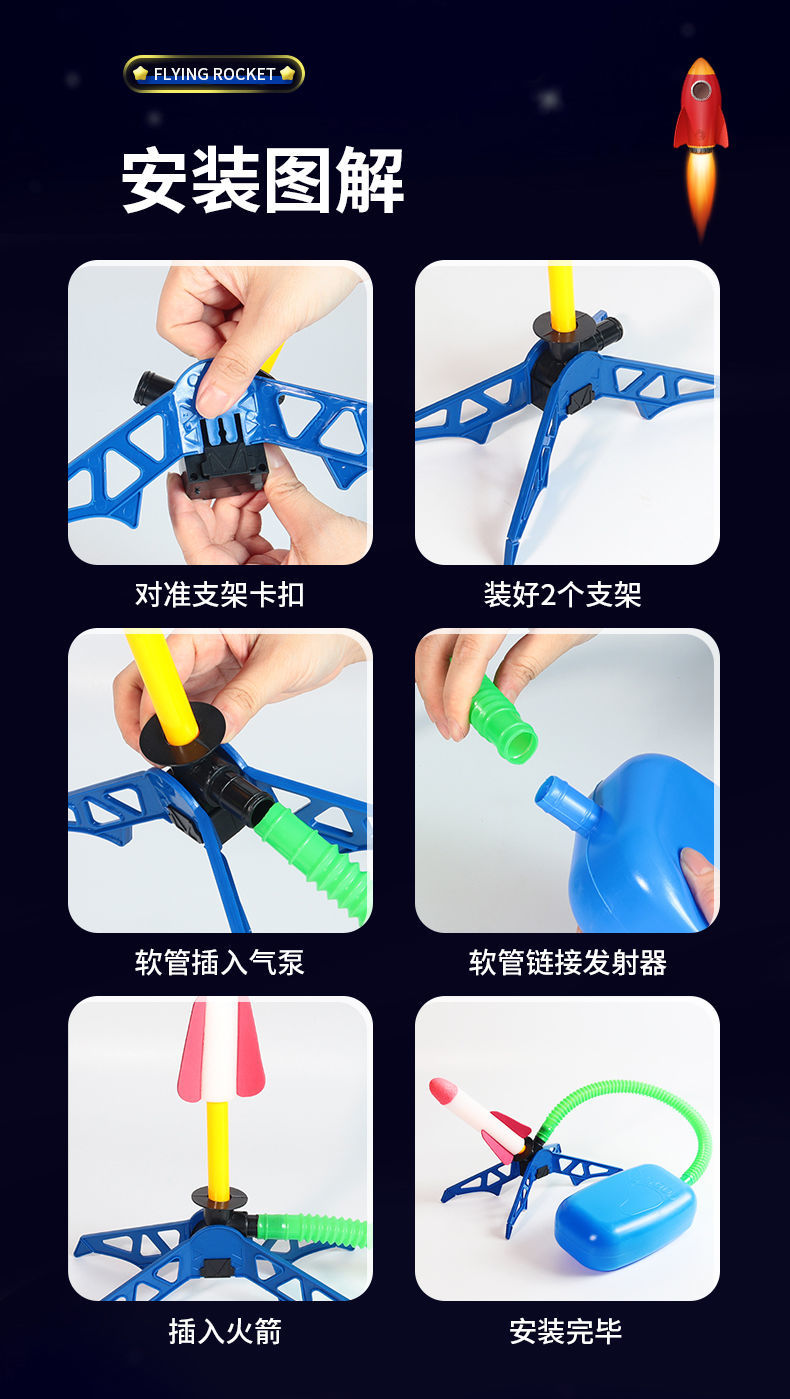 FLYING ROCKET

安装图解

对准支架卡扣

装好2个支架

软管插入气泵

软管链接发射器

插入火箭

安装完毕