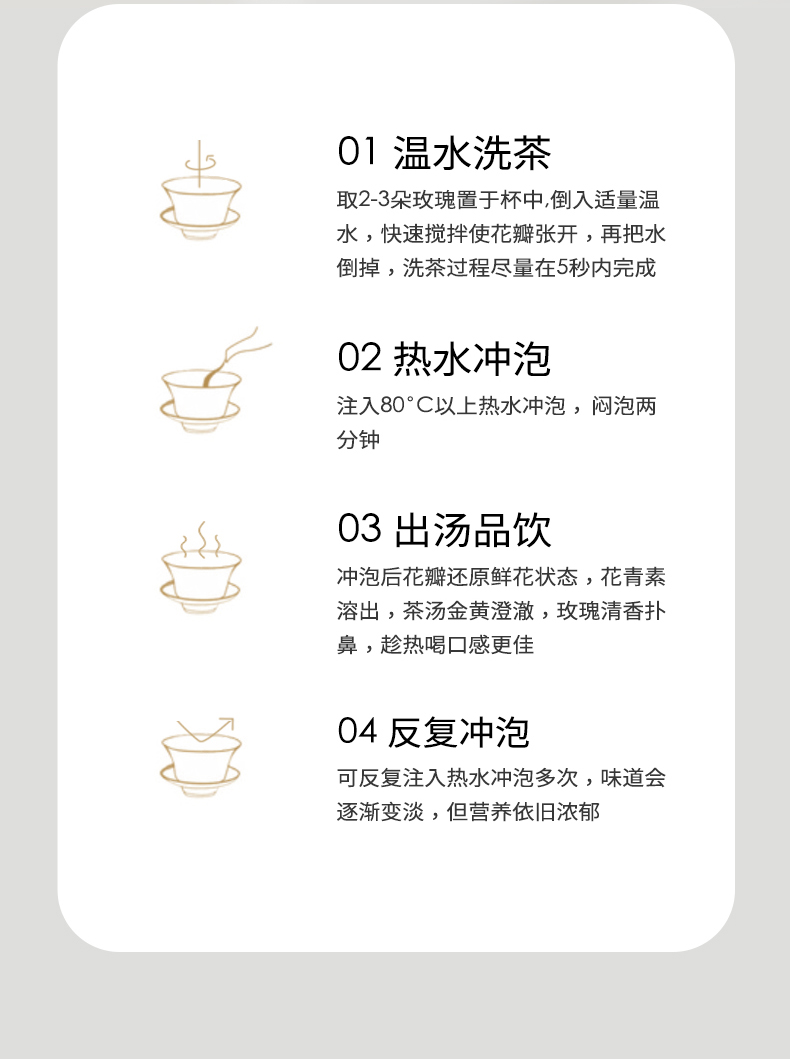 01 温水洗茶

取2-3朵玫瑰置于杯中,倒入适量温水，快速搅拌使花瓣张开，再把水倒掉，洗茶过程尽量在5秒内完成

02 热水冲泡

注入80°C以上热水冲泡，闷泡两分钟

03 出汤品饮

冲泡后花瓣还原鲜花状态，花青素溶出，茶汤金黄澄澈，玫瑰清香扑鼻，趁热喝口感更佳

04 反复冲泡

可反复注入热水冲泡多次，味道会逐渐变淡，但营养依旧浓郁