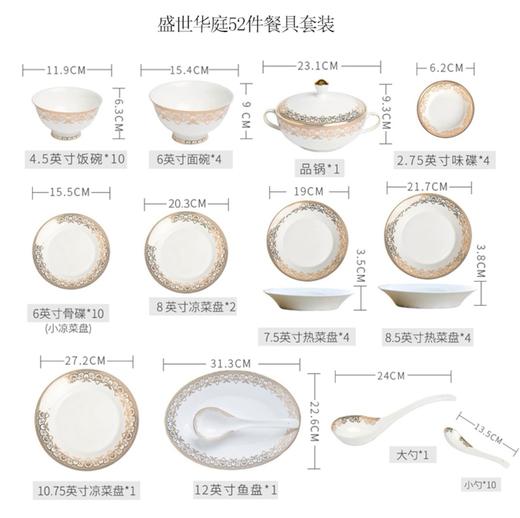 盛世华庭52件餐具套装

11.9CM
6.3CM
4.5英寸饭碗*10

15.4CM
9 CM
6英寸面碗*4

23.1CM
9.3CM
品锅*1

6.2CM
2.75英寸味碟*4

15.5CM
6英寸骨碟*10
(小凉菜盘)

20.3CM
8英寸凉菜盘*2

19CM
3.5CM
7.5英寸热菜盘*4

21.7CM
3.8CM
8.5英寸热菜盘*4

27.2CM
10.75英寸凉菜盘*1

31.3CM
22.6CM
12英寸鱼盘*1

24CM
大勺*1

13.5CM
小勺*10